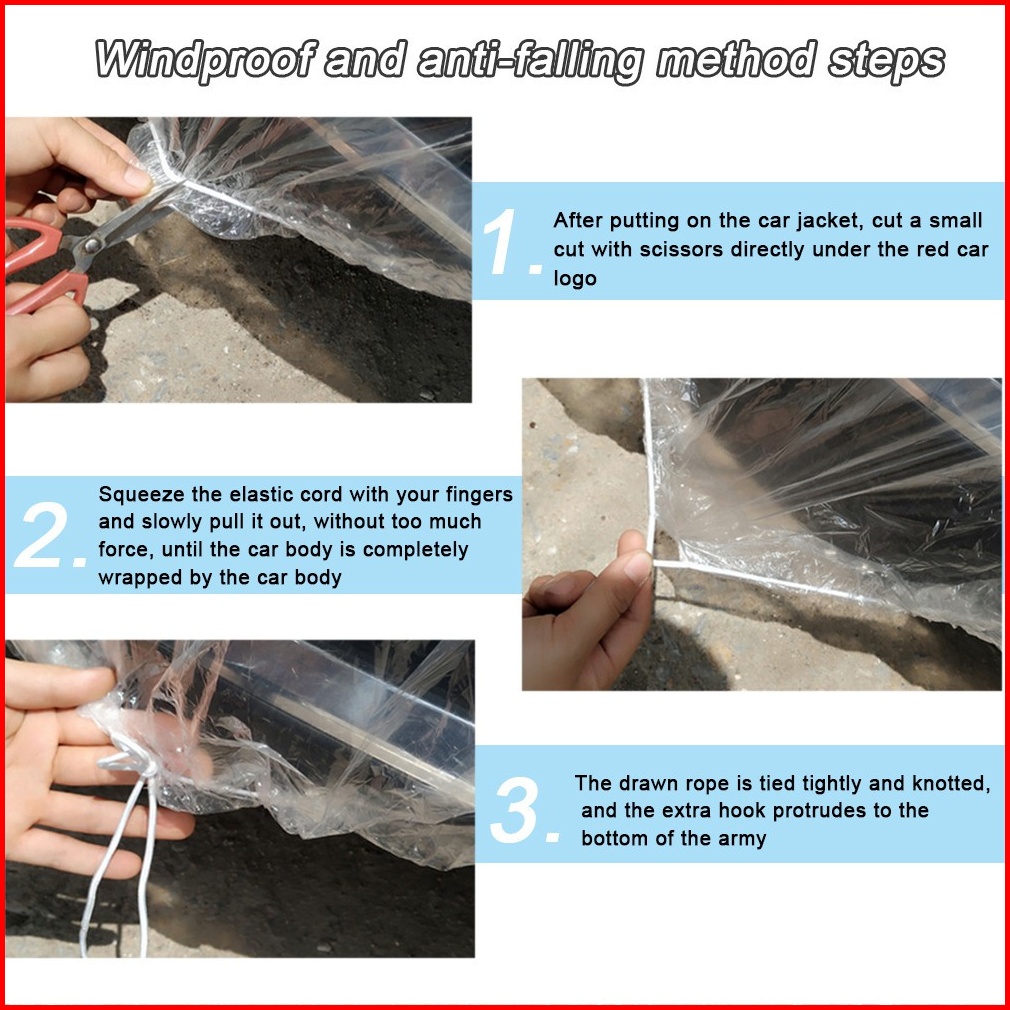 Windproof and anti-falling method steps

1. After putting on the car jacket, cut a small cut with scissors directly under the red car logo

2. Squeeze the elastic cord with your fingers and slowly pull it out, without too much force, until the car body is completely wrapped by the car body

3. The drawn rope is tied tightly and knotted, and the extra hook protrudes to the bottom of the army