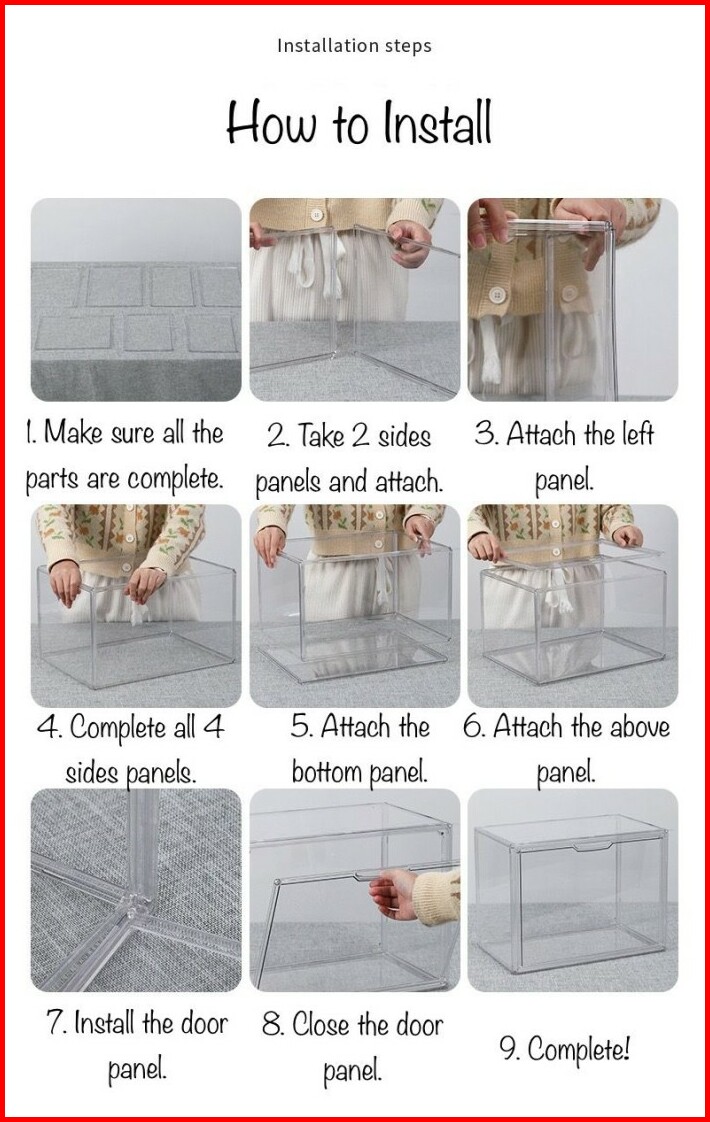 Installation steps

How to Install

1. Make sure all the parts are complete.

2. Take 2 sides panels and attach.

3. Attach the left panel.

4. Complete all 4 sides panels.

5. Attach the bottom panel.

6. Attach the above panel.

7. Install the door panel.

8. Close the door panel.

9. Complete!