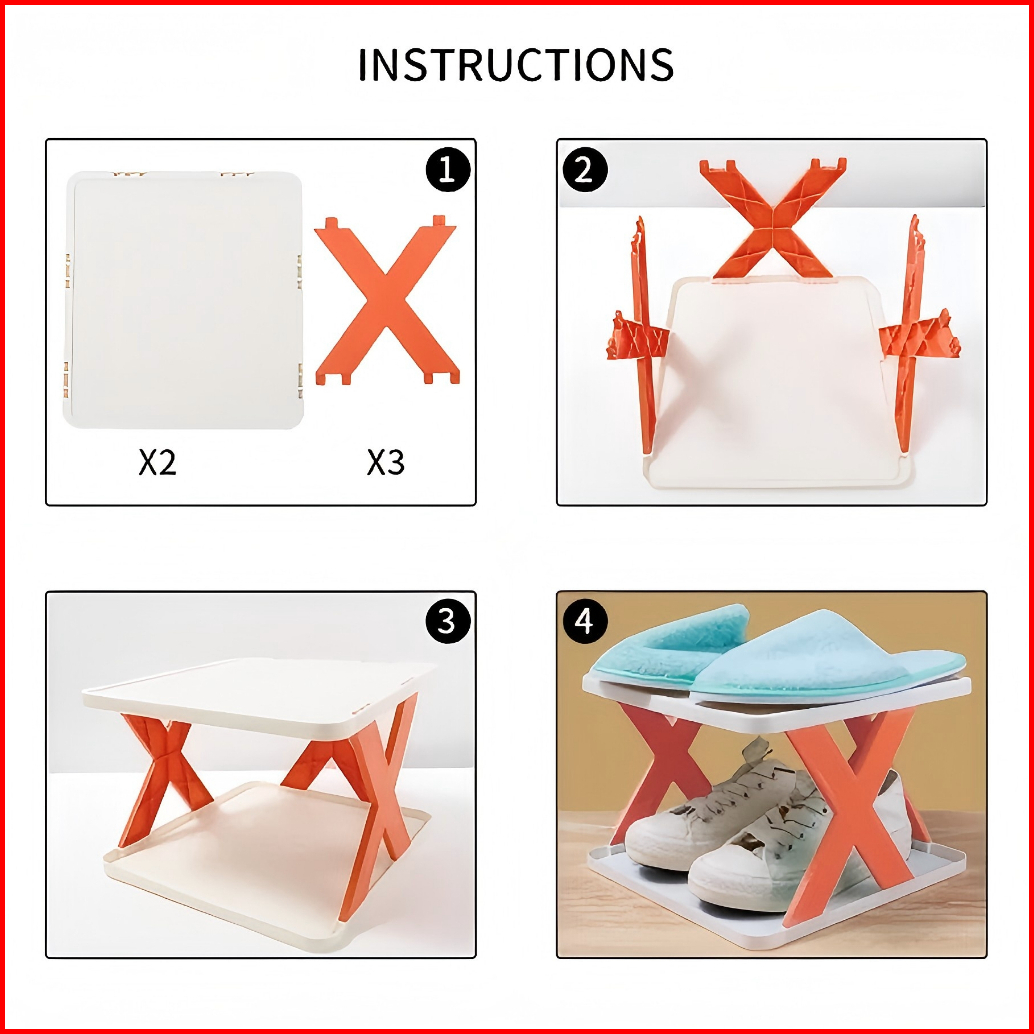 INSTRUCTIONS

1

X2

X3

2

3

4