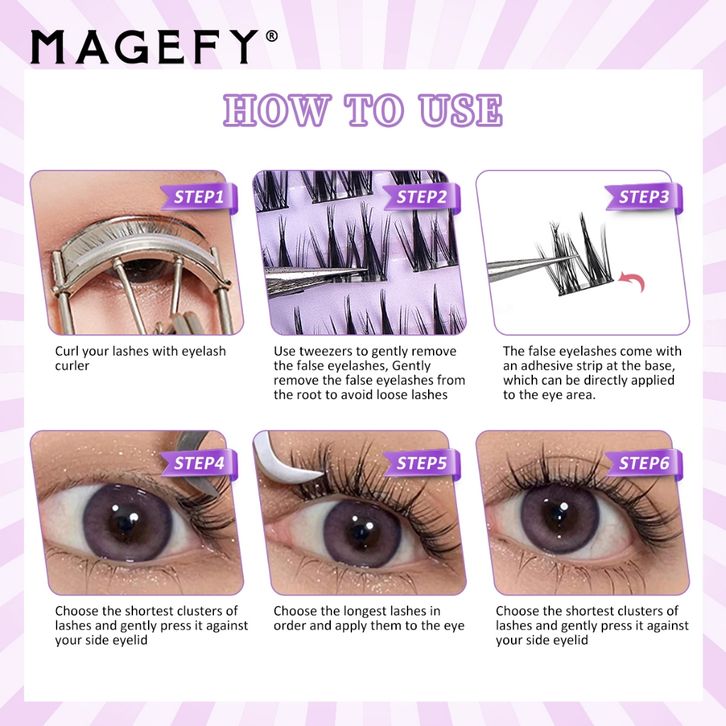 MAGEFY®

HOW TO USE

STEP1

Curl your lashes with eyelash curler

STEP2

Use tweezers to gently remove the false eyelashes, Gently remove the false eyelashes from the root to avoid loose lashes

STEP3

The false eyelashes come with an adhesive strip at the base, which can be directly applied to the eye area.

STEP4

Choose the shortest clusters of lashes and gently press it against your side eyelid

STEP5

Choose the longest lashes in order and apply them to the eye

STEP6

Choose the shortest clusters of lashes and gently press it against your side eyelid