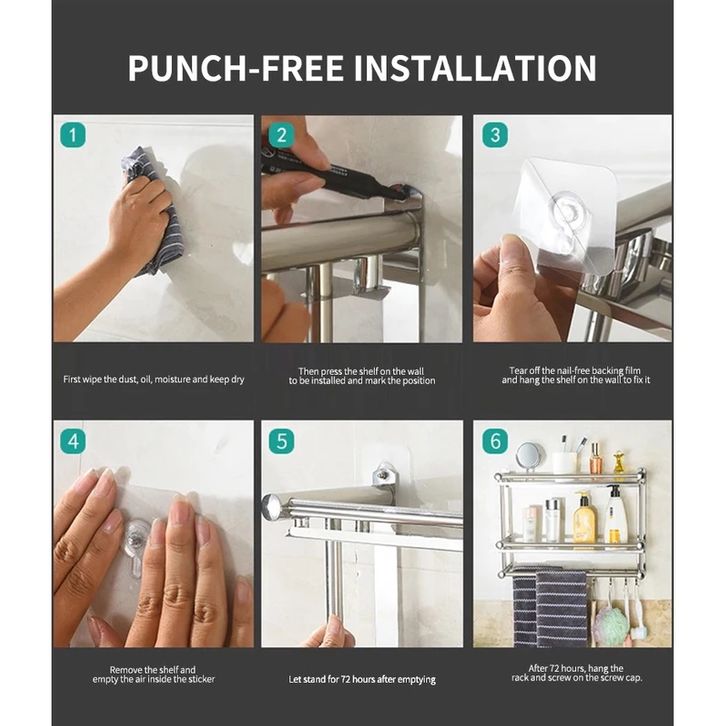 PUNCH-FREE INSTALLATION

1

First wipe the dust, oil, moisture and keep dry

2

Then press the shelf on the wall to be installed and mark the position

3

Tear off the nail-free backing film and hang the shelf on the wall to fix it

4

Remove the shelf and empty the air inside the sticker

5

Let stand for 72 hours after emptying

6

After 72 hours, hang the rack and screw on the screw cap.