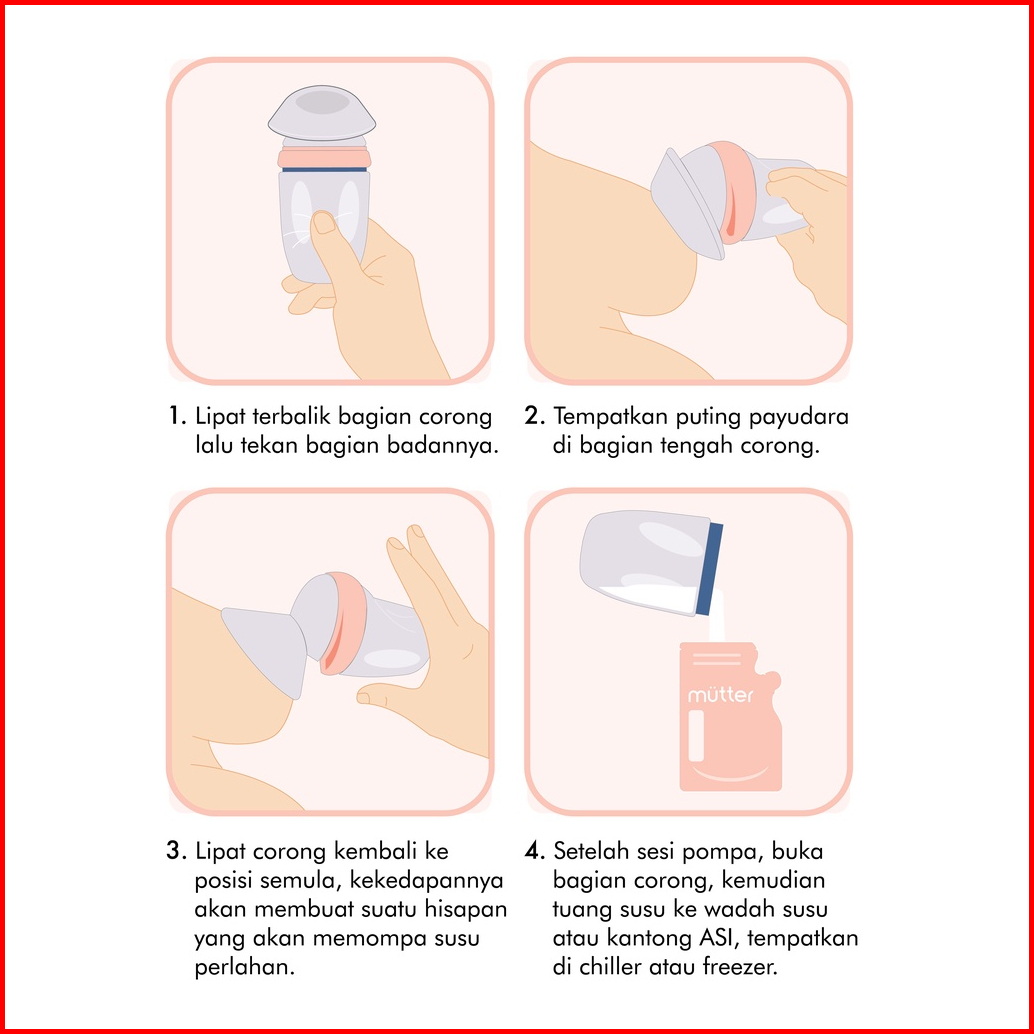 1. Lipat terbalik bagian corong lalu tekan bagian badannya.

2. Tempatkan puting payudara di bagian tengah corong.

mütter

3. Lipat corong kembali ke posisi semula, kekedapannya akan membuat suatu hisapan yang akan memompa susu perlahan.

4. Setelah sesi pompa, buka bagian corong, kemudian tuang susu ke wadah susu atau kantong ASI, tempatkan di chiller atau freezer.