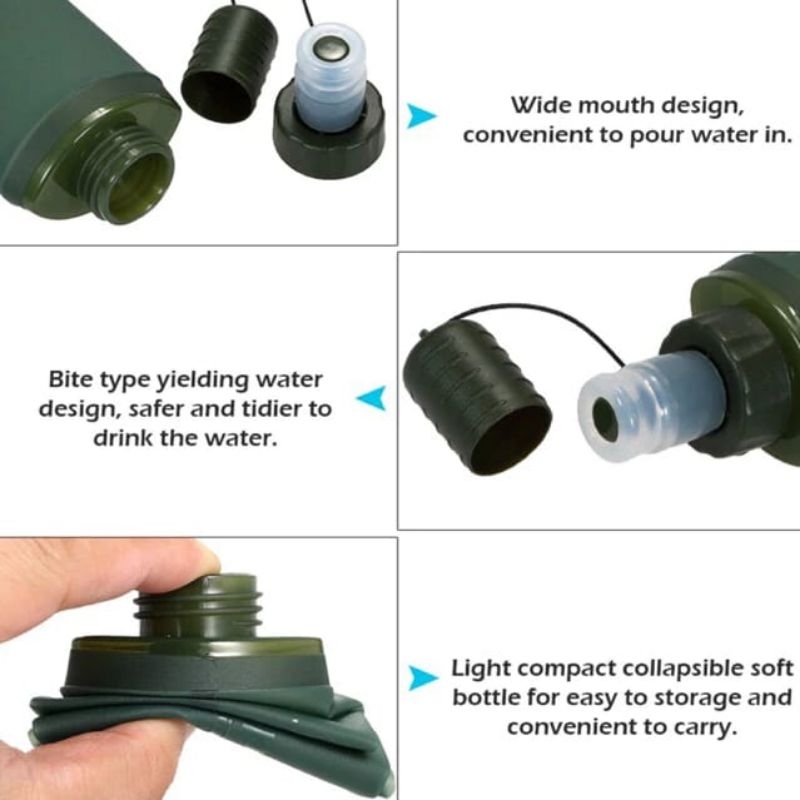 Wide mouth design, convenient to pour water in.

Bite type yielding water design, safer and tidier to drink the water.

Light compact collapsible soft bottle for easy to storage and convenient to carry.