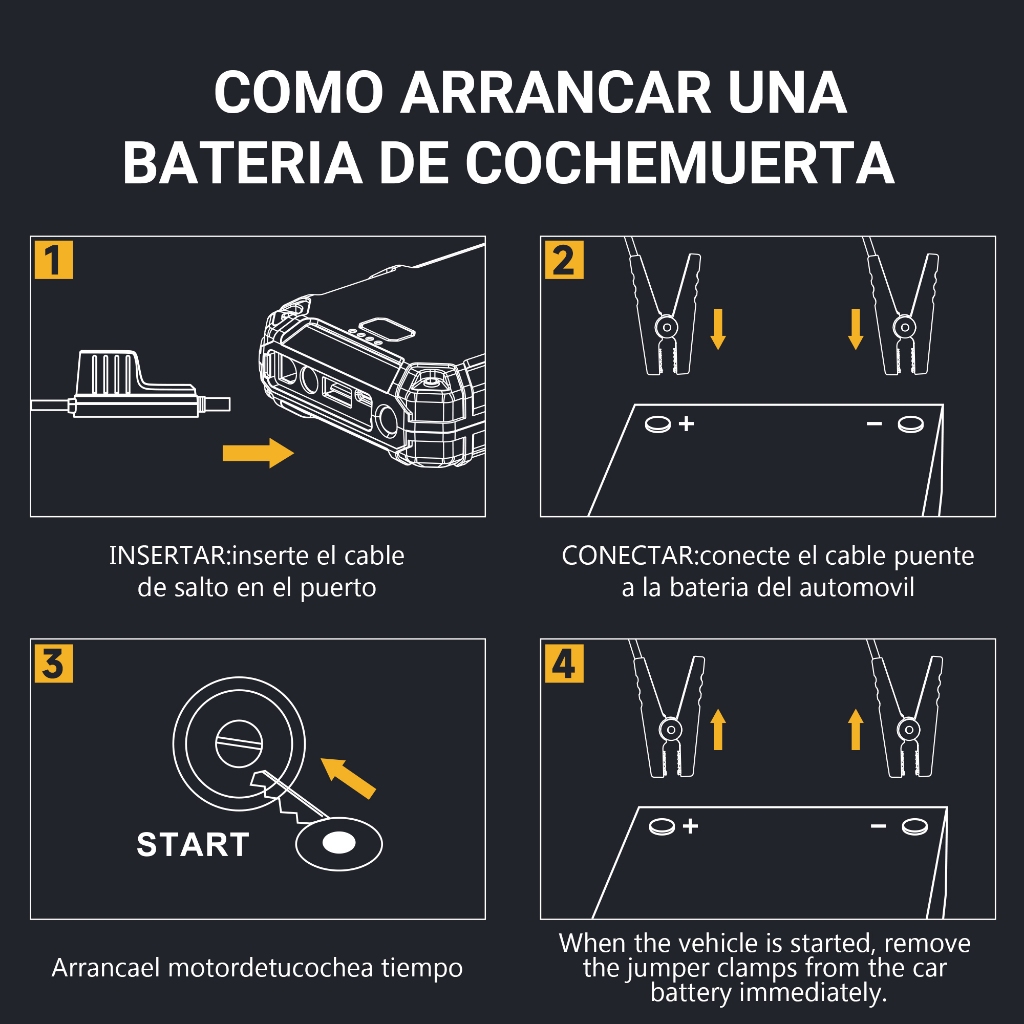 COMO ARRANCAR UNA BATERIA DE COCHEMUERTA

1

INSERTAR:inserte el cable de salto en el puerto

2

+ −

CONECTAR:conecte el cable puente a la bateria del automovil

3

START

Arrancael motordetucochea tiempo

4

+ −

When the vehicle is started, remove the jumper clamps from the car battery immediately.