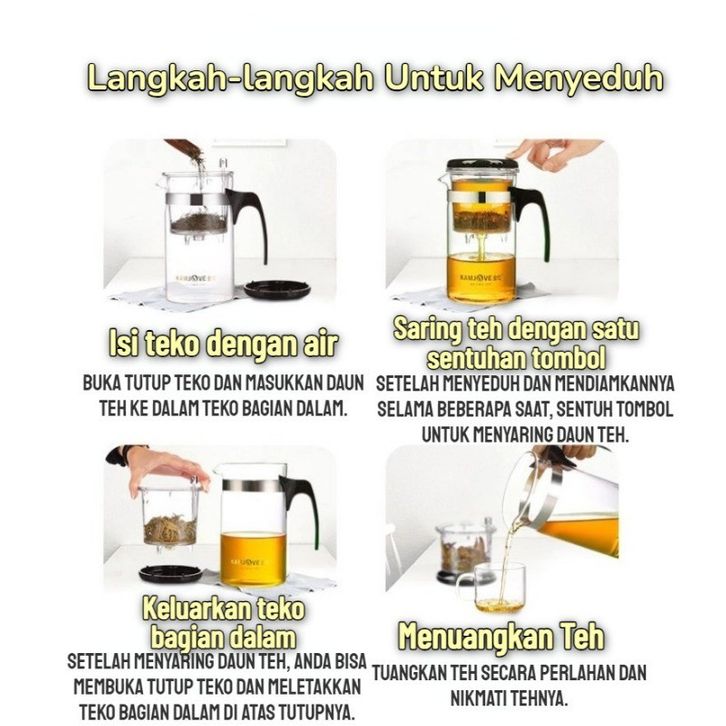 Langkah-langkah Untuk Menyeduh

KAMJOVE

Isi teko dengan air
BUKA TUTUP TEKO DAN MASUKKAN DAUN TEH KE DALAM TEKO BAGIAN DALAM.

KAMJOVE

Saring teh dengan satu sentuhan tombol
SETELAH MENYEDUH DAN MENDIAMKANNYA SELAMA BEBERAPA SAAT, SENTUH TOMBOL UNTUK MENYARING DAUN TEH.

KAMJOVE

Keluarkan teko bagian dalam
SETELAH MENYARING DAUN TEH, ANDA BISA MEMBUKA TUTUP TEKO DAN MELETAKKAN TEKO BAGIAN DALAM DI ATAS TUTUPNYA.

Menuangkan Teh
TUANGKAN TEH SECARA PERLAHAN DAN NIKMATI TEHNYA.