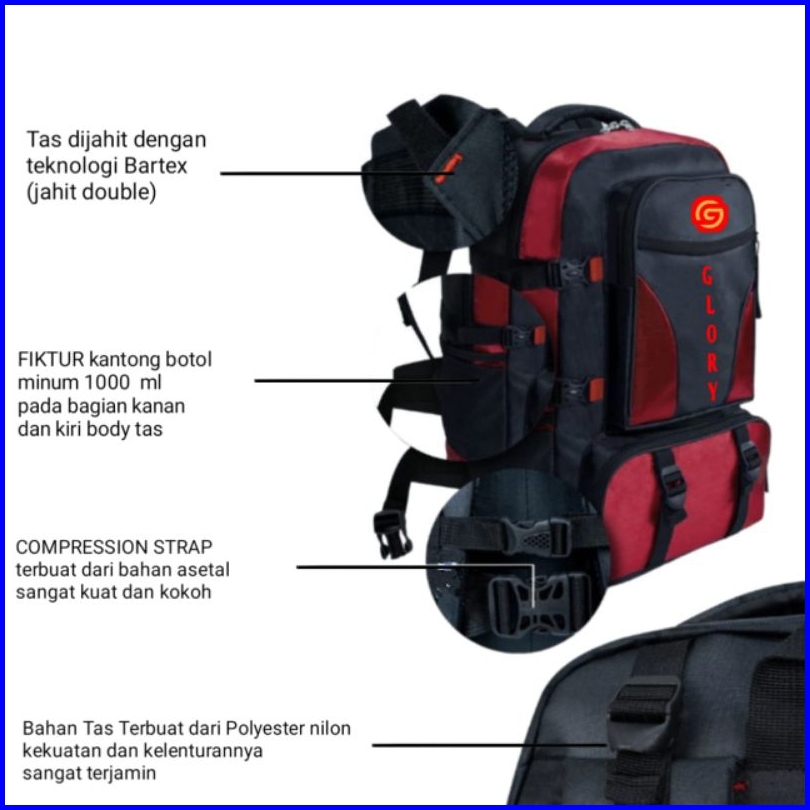 Tas dijahit dengan teknologi Bartex (jahit double)

G
GLORY

FIKTUR kantong botol minum 1000 ml pada bagian kanan dan kiri body tas

COMPRESSION STRAP terbuat dari bahan asetal sangat kuat dan kokoh

Bahan Tas Terbuat dari Polyester nilon kekuatan dan kelenturannya sangat terjamin