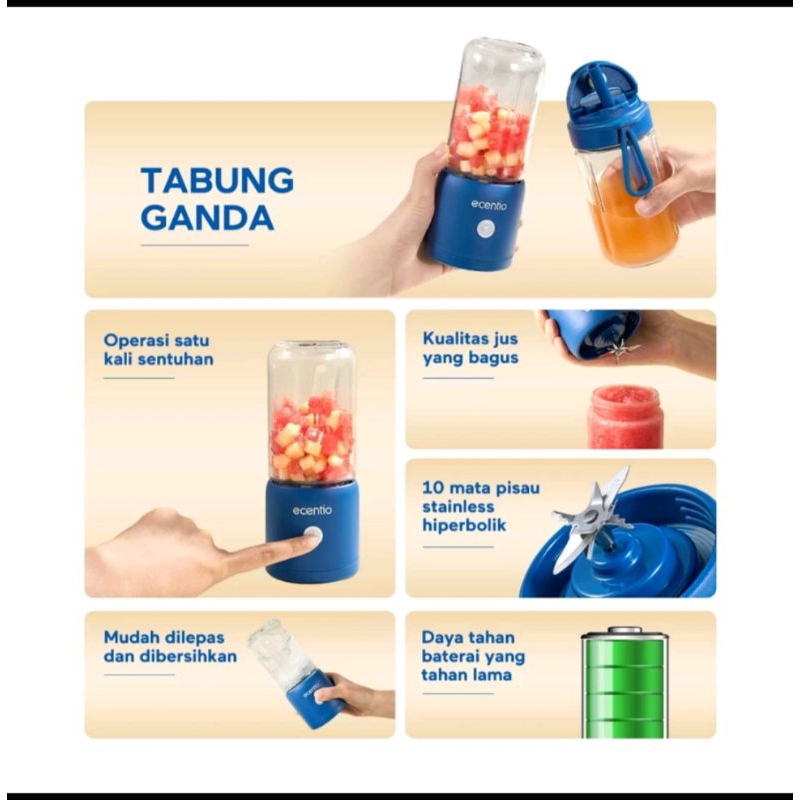 TABUNG GANDA

ecentio

Operasi satu kali sentuhan

ecentio

Kualitas jus yang bagus

10 mata pisau stainless hiperbolik

Mudah dilepas dan dibersihkan

ecentio

Daya tahan baterai yang tahan lama