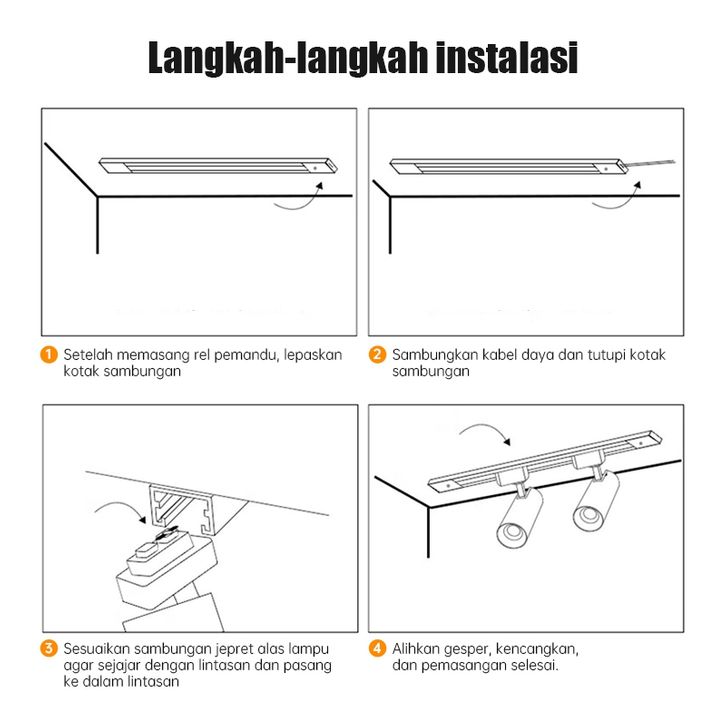 Langkah-langkah instalasi

1 Setelah memasang rel pemandu, lepaskan kotak sambungan

2 Sambungkan kabel daya dan tutupi kotak sambungan

3 Sesuaikan sambungan jepret alas lampu agar sejajar dengan lintasan dan pasang ke dalam lintasan

4 Alihkan gesper, kencangkan, dan pemasangan selesai.