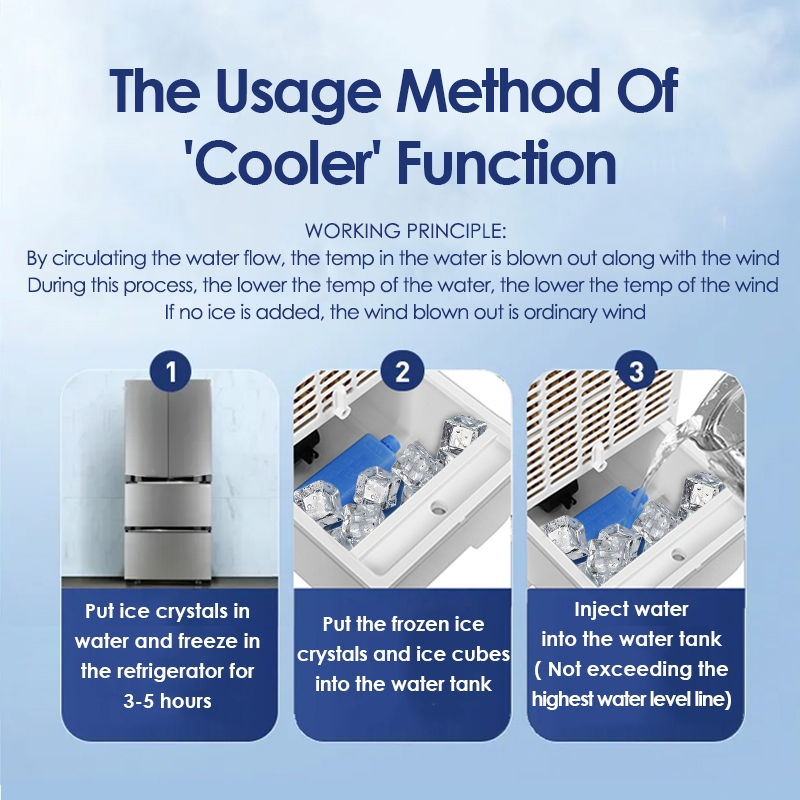 The Usage Method Of 'Cooler' Function

WORKING PRINCIPLE:
By circulating the water flow, the temp in the water is blown out along with the wind
During this process, the lower the temp of the water, the lower the temp of the wind
If no ice is added, the wind blown out is ordinary wind

1
Put ice crystals in water and freeze in the refrigerator for 3-5 hours

2
Put the frozen ice crystals and ice cubes into the water tank

3
Inject water into the water tank ( Not exceeding the highest water level line)