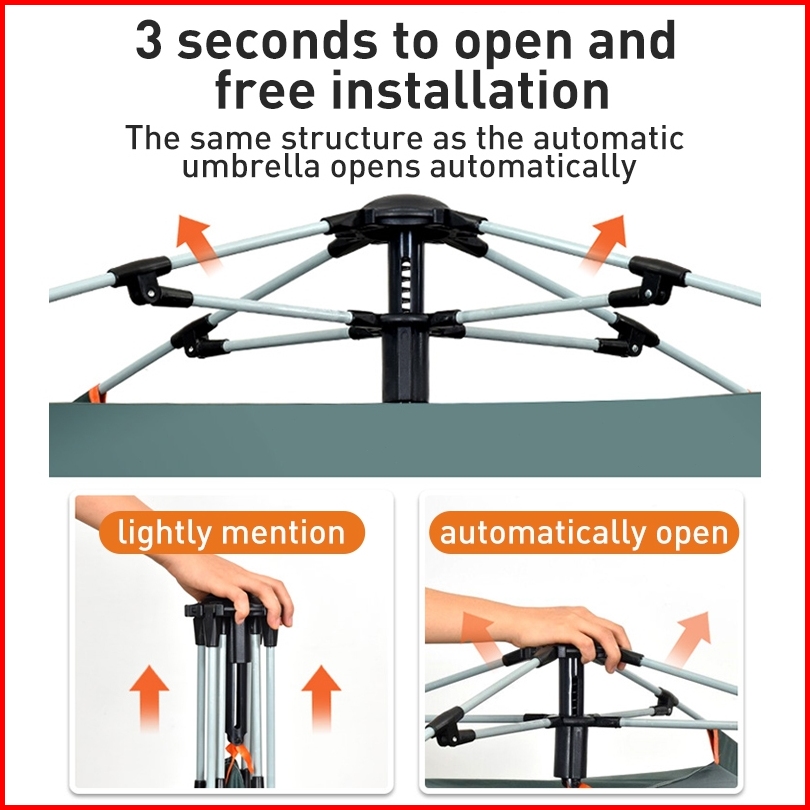 3 seconds to open and free installation

The same structure as the automatic umbrella opens automatically

lightly mention

automatically open