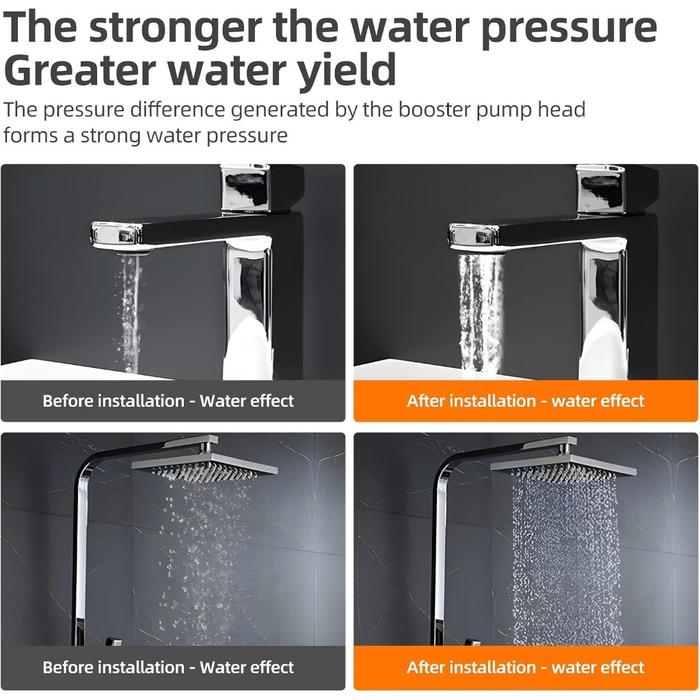 The stronger the water pressure
Greater water yield

The pressure difference generated by the booster pump head forms a strong water pressure

Before installation - Water effect

After installation - water effect

Before installation - Water effect

After installation - water effect