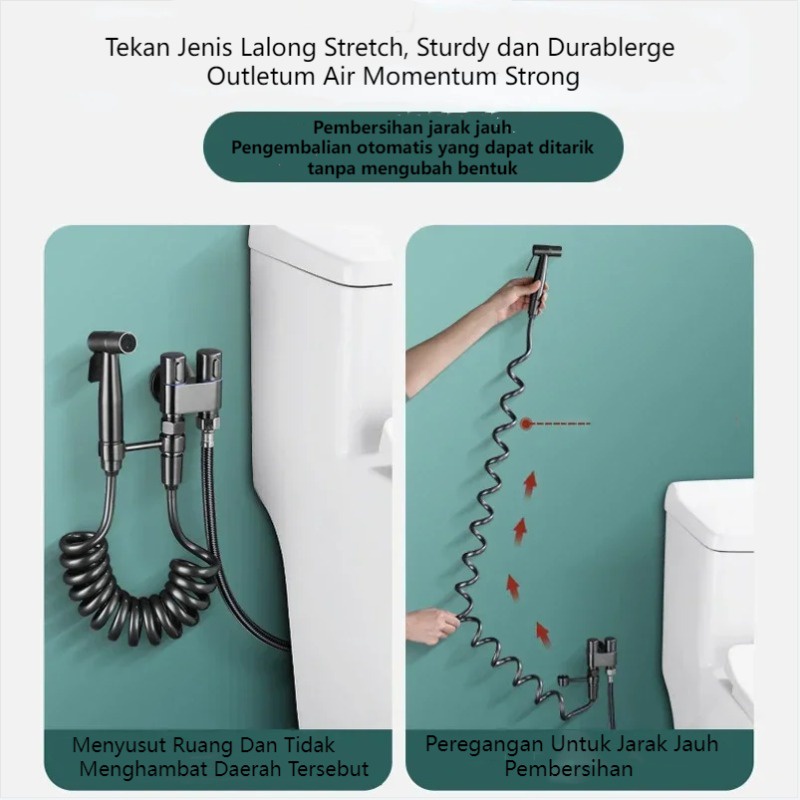 Tekan Jenis Lalong Stretch, Sturdy dan Durablerge Outletum Air Momentum Strong

Pembersihan jarak jauh
Pengembalian otomatis yang dapat ditarik tanpa mengubah bentuk

Menyusut Ruang Dan Tidak Menghambat Daerah Tersebut

Peregangan Untuk Jarak Jauh Pembersihan