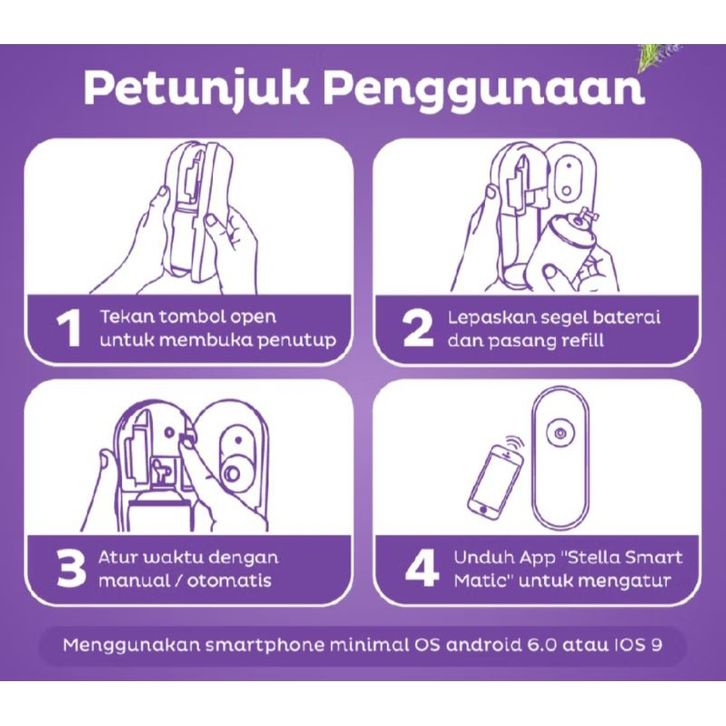 Petunjuk Penggunaan

1 Tekan tombol open untuk membuka penutup

2 Lepaskan segel baterai dan pasang refill

3 Atur waktu dengan manual / otomatis

4 Unduh App "Stella Smart Matic" untuk mengatur

Menggunakan smartphone minimal OS android 6.0 atau IOS 9