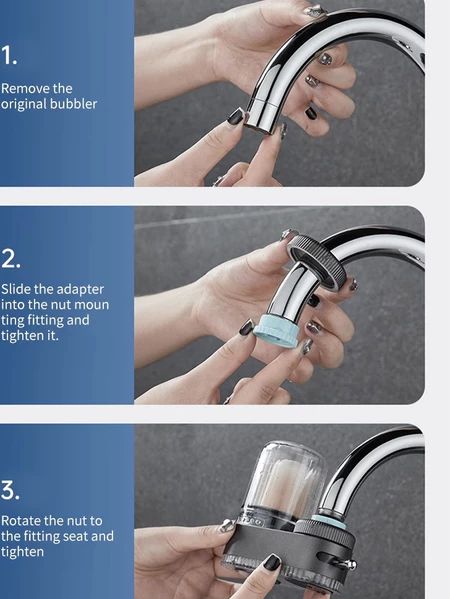 1.

Remove the original bubbler

2.

Slide the adapter into the nut moun ting fitting and tighten it.

3.

Rotate the nut to the fitting seat and tighten