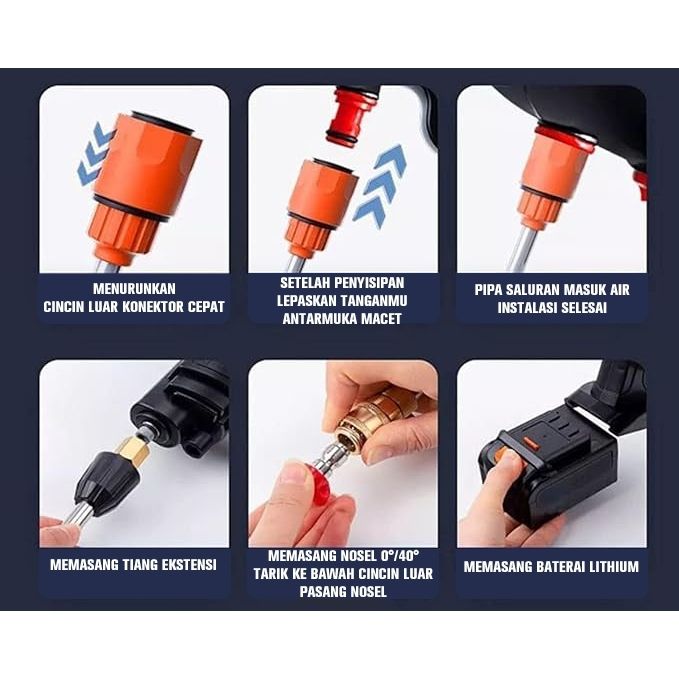 MENURUNKAN
CINCIN LUAR KONEKTOR CEPAT

SETELAH PENYISIPAN
LEPASKAN TANGANMU
ANTARMUKA MACET

PIPA SALURAN MASUK AIR
INSTALASI SELESAI

MEMASANG TIANG EKSTENSI

MEMASANG NOSEL 0°/40°
TARIK KE BAWAH CINCIN LUAR
PASANG NOSEL

MEMASANG BATERAI LITHIUM