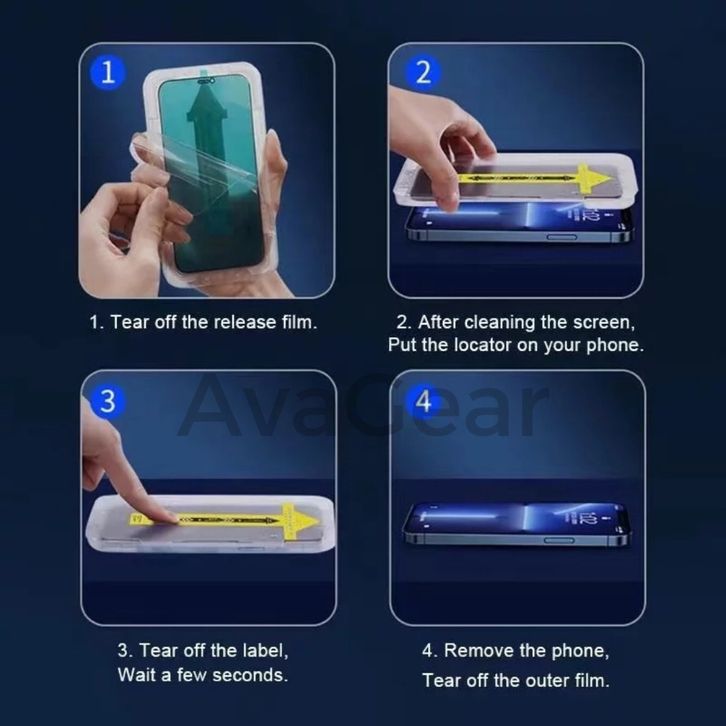 1

1. Tear off the release film.

2

2. After cleaning the screen, Put the locator on your phone.

AvaGear

3

3. Tear off the label, Wait a few seconds.

4

4. Remove the phone, Tear off the outer film.