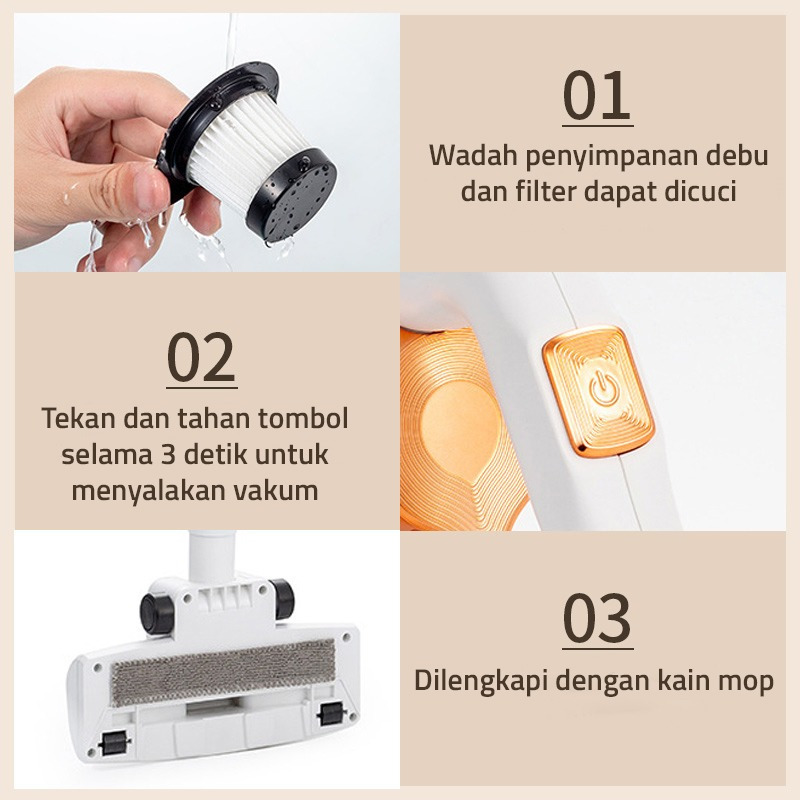 01

Wadah penyimpanan debu dan filter dapat dicuci

02

Tekan dan tahan tombol selama 3 detik untuk menyalakan vakum

03

Dilengkapi dengan kain mop