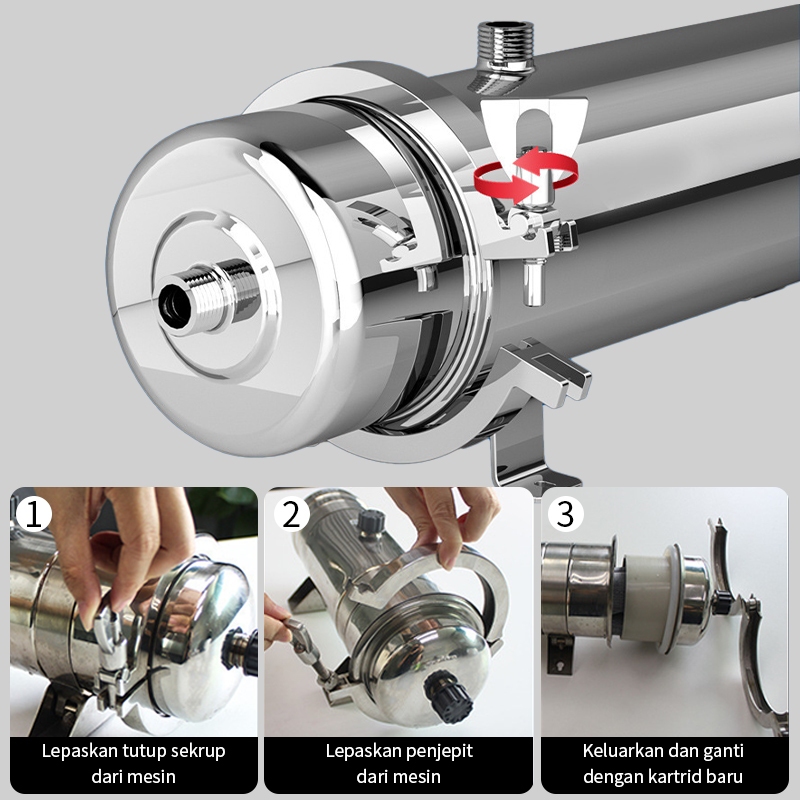 1
Lepaskan tutup sekrup dari mesin

2
Lepaskan penjepit dari mesin

3
Keluarkan dan ganti dengan kartrid baru