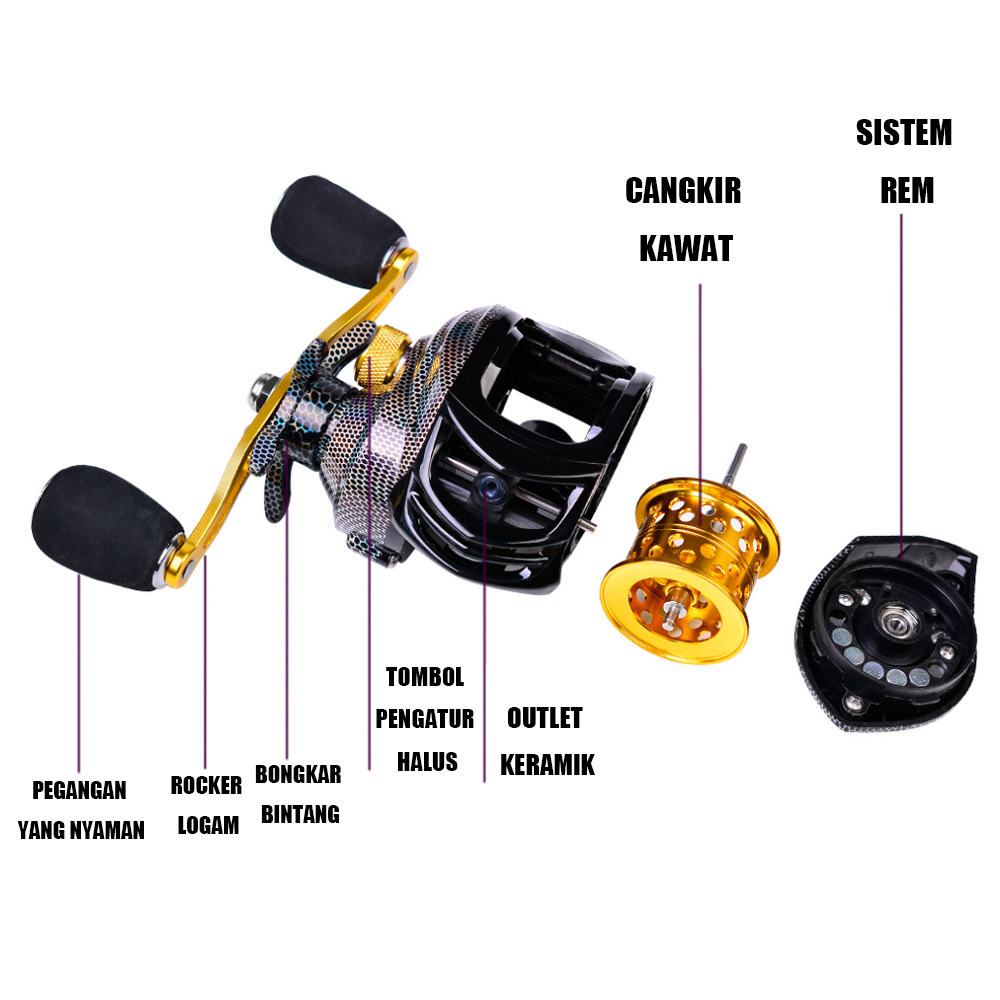 SISTEM
REM

CANGKIR
KAWAT

TOMBOL
PENGATUR
HALUS

OUTLET
KERAMIK

PEGANGAN
YANG NYAMAN

ROCKER
LOGAM

BONGKAR
BINTANG