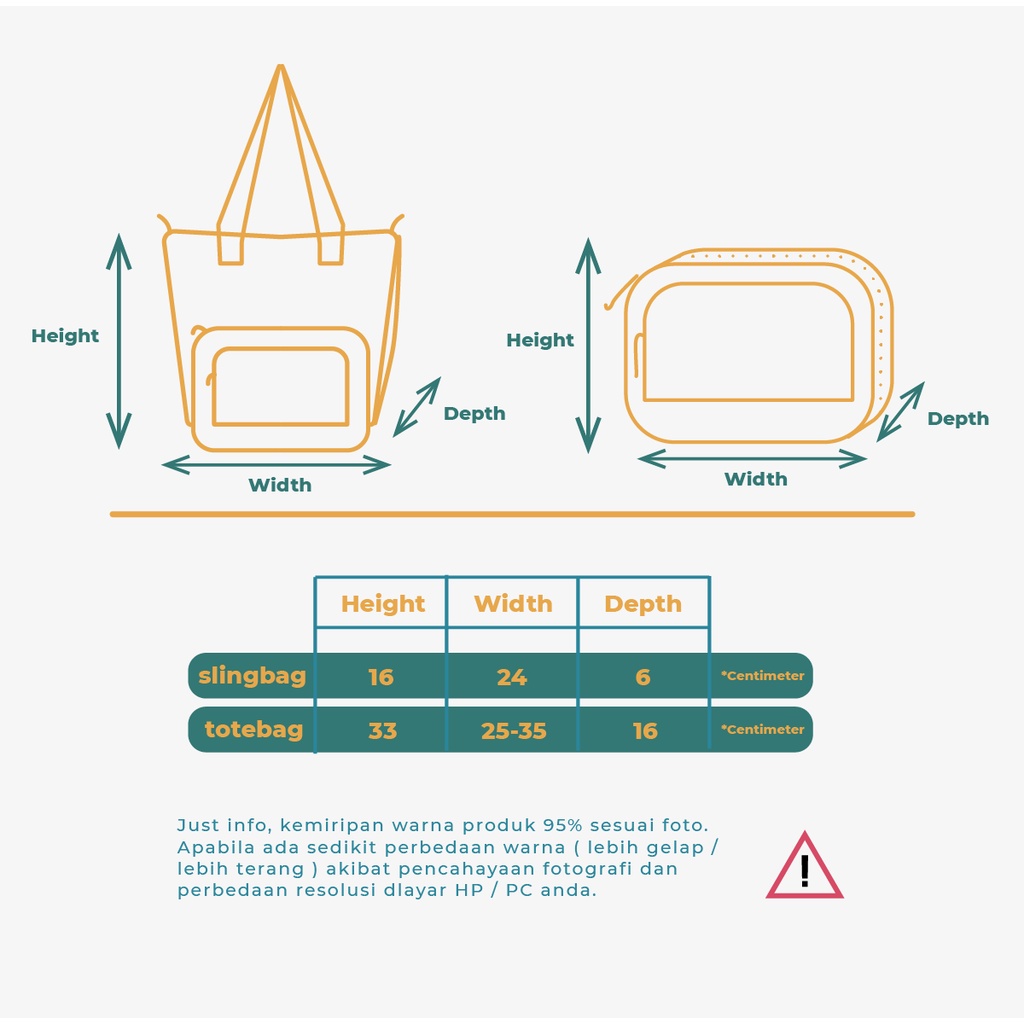 Height

Depth

Width

Height

Depth

Width

| | Height | Width | Depth | |
|---|---|---|---|---|
| slingbag | 16 | 24 | 6 | *Centimeter |
| totebag | 33 | 25-35 | 16 | *Centimeter |

Just info, kemiripan warna produk 95% sesuai foto. Apabila ada sedikit perbedaan warna ( lebih gelap / lebih terang ) akibat pencahayaan fotografi dan perbedaan resolusi dlayar HP / PC anda.

!