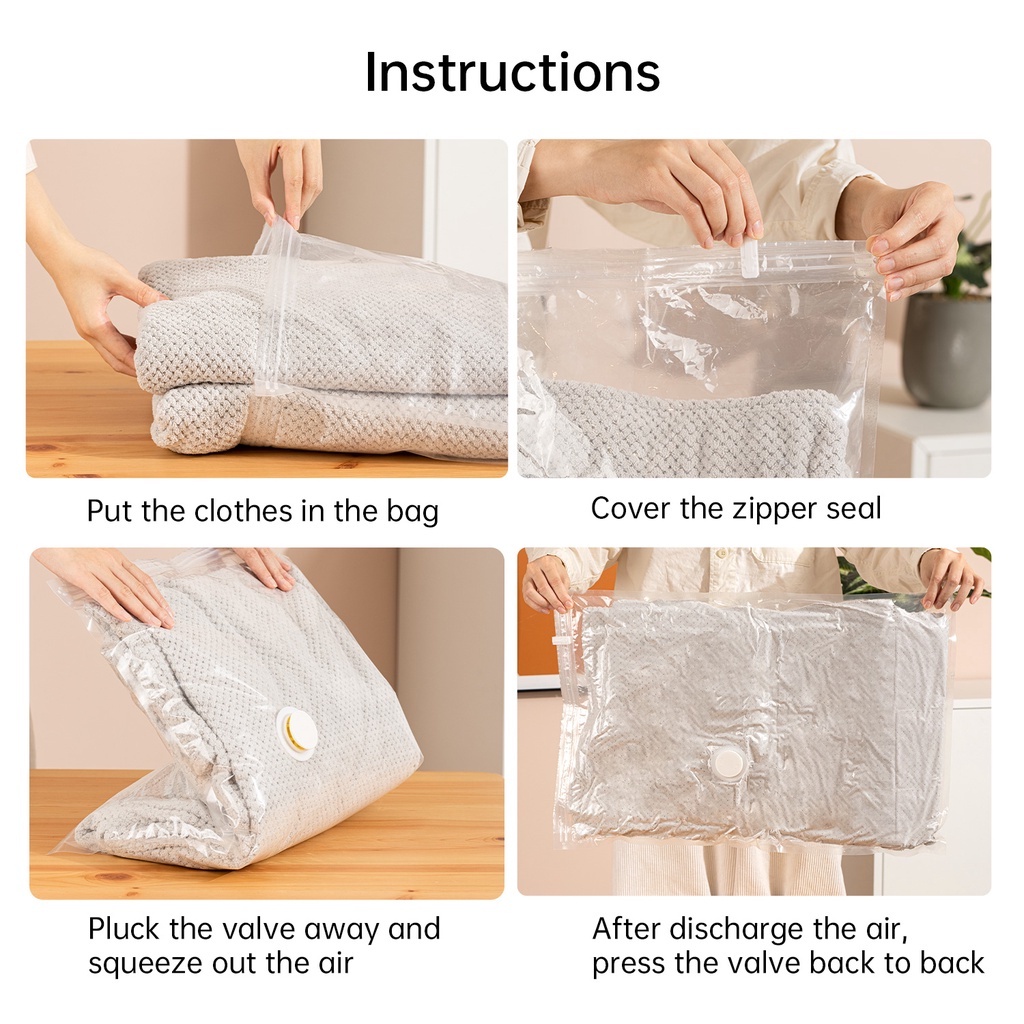 Instructions

Put the clothes in the bag

Cover the zipper seal

Pluck the valve away and squeeze out the air

After discharge the air, press the valve back to back