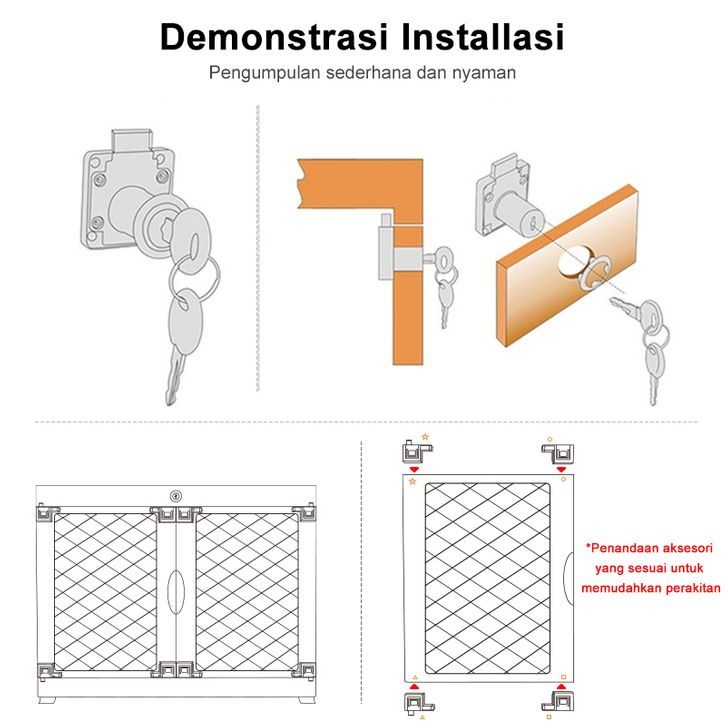 Demonstrasi Installasi

Pengumpulan sederhana dan nyaman

*Penandaan aksesori yang sesuai untuk memudahkan perakitan