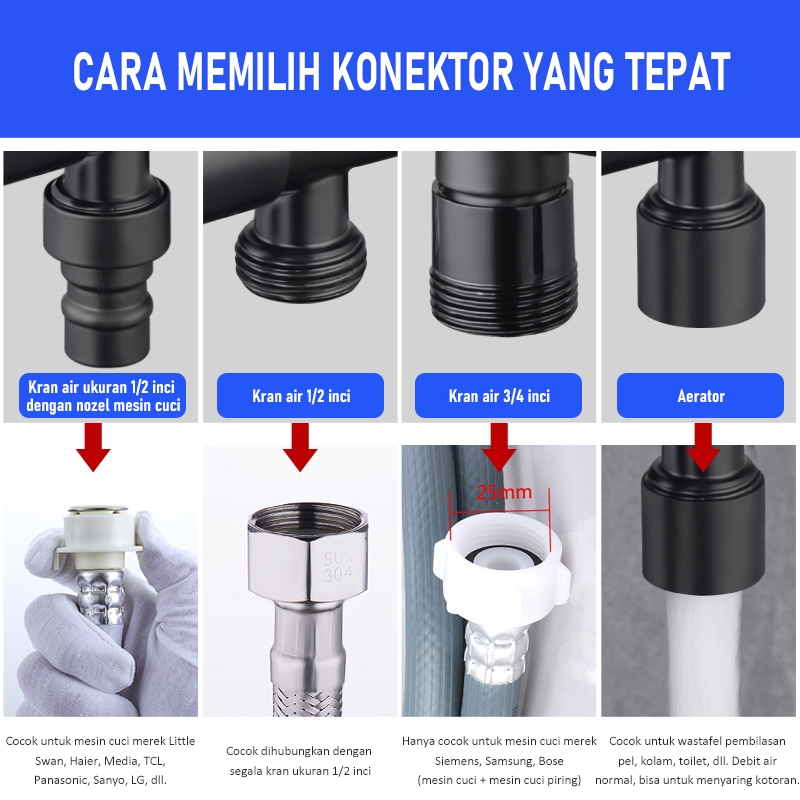 CARA MEMILIH KONEKTOR YANG TEPAT

Kran air ukuran 1/2 inci dengan nozel mesin cuci

Kran air 1/2 inci

Kran air 3/4 inci

Aerator

SUS 304

25mm

Cocok untuk mesin cuci merek Little Swan, Haier, Media, TCL, Panasonic, Sanyo, LG, dll.

Cocok dihubungkan dengan segala kran ukuran 1/2 inci

Hanya cocok untuk mesin cuci merek Siemens, Samsung, Bose (mesin cuci + mesin cuci piring)

Cocok untuk wastafel pembilasan pel, kolam, toilet, dll. Debit air normal, bisa untuk menyaring kotoran.