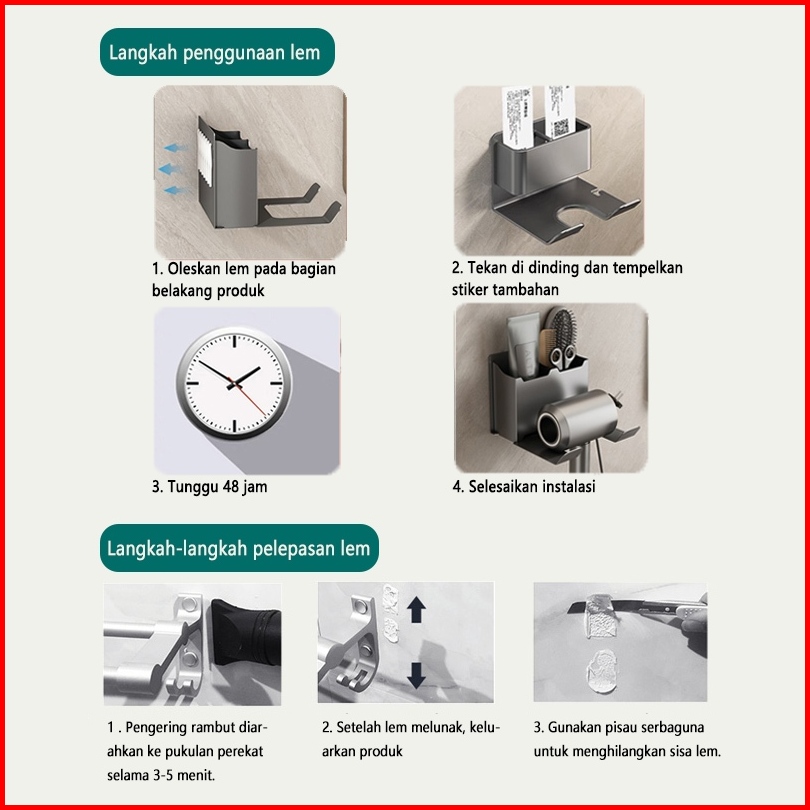 Langkah penggunaan lem

1. Oleskan lem pada bagian belakang produk

2. Tekan di dinding dan tempelkan stiker tambahan

3. Tunggu 48 jam

4. Selesaikan instalasi

Langkah-langkah pelepasan lem

1 . Pengering rambut diarahkan ke pukulan perekat selama 3-5 menit.

2. Setelah lem melunak, keluarkan produk

3. Gunakan pisau serbaguna untuk menghilangkan sisa lem.