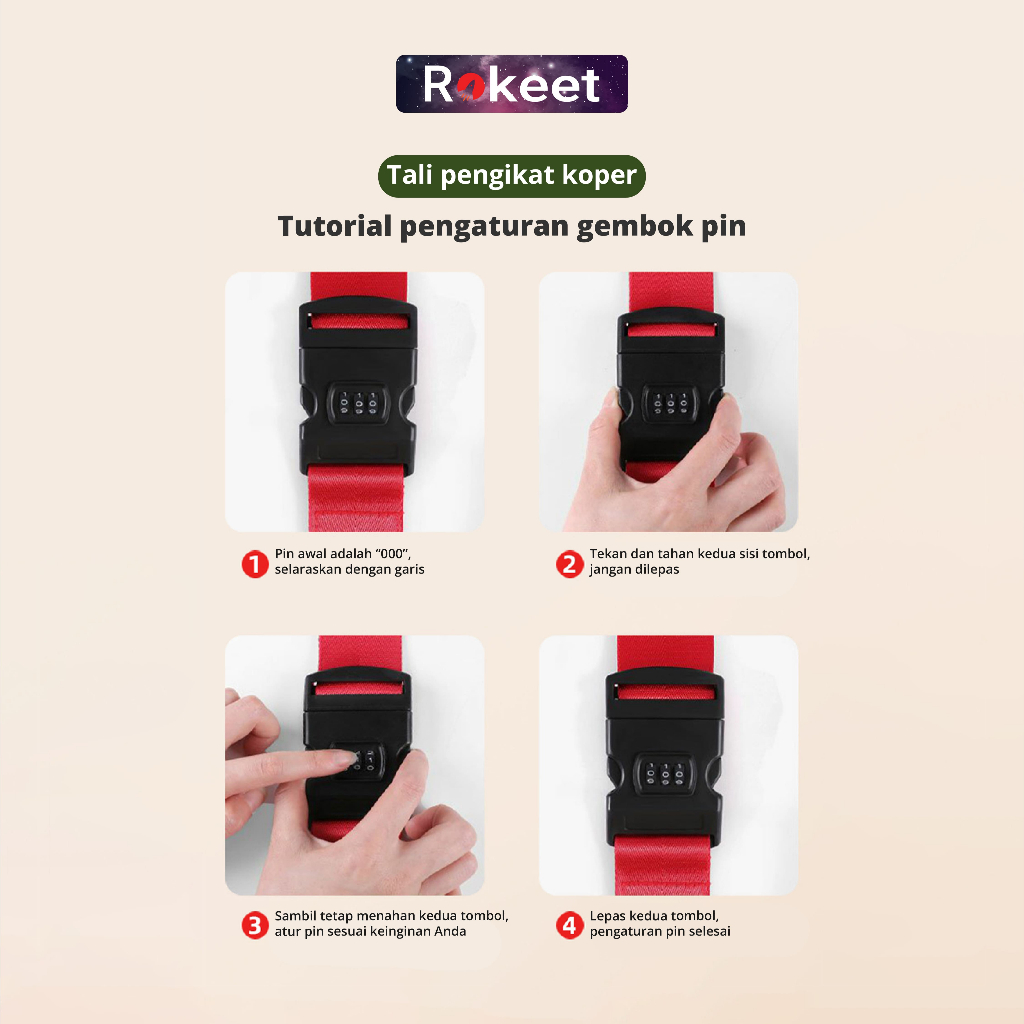 Rokeet

Tali pengikat koper

Tutorial pengaturan gembok pin

1 Pin awal adalah "000", selaraskan dengan garis

2 Tekan dan tahan kedua sisi tombol, jangan dilepas

3 Sambil tetap menahan kedua tombol, atur pin sesuai keinginan Anda

4 Lepas kedua tombol, pengaturan pin selesai