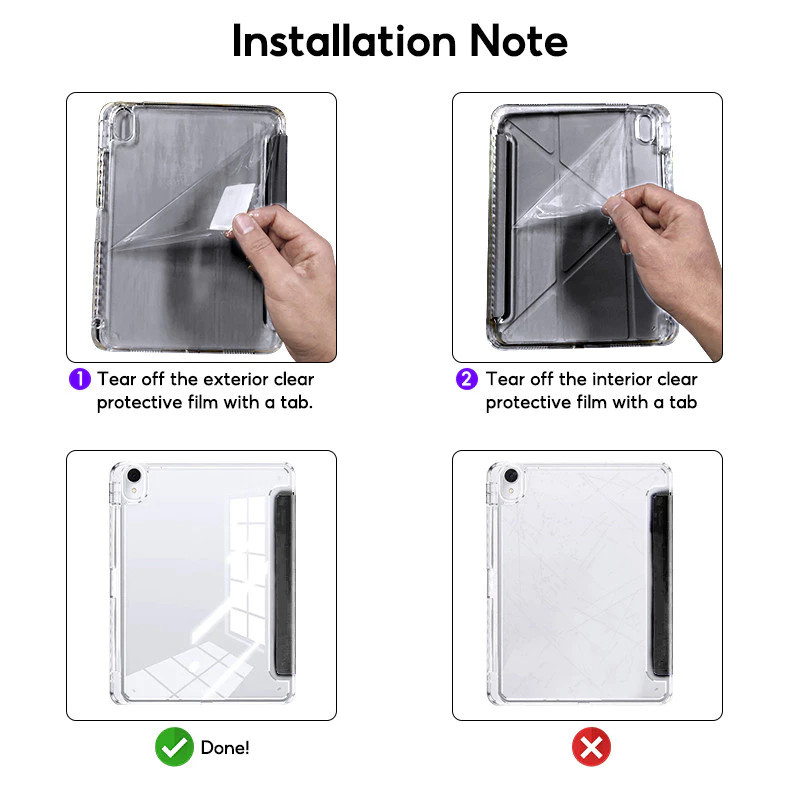 Installation Note

1 Tear off the exterior clear protective film with a tab.

2 Tear off the interior clear protective film with a tab

Done!