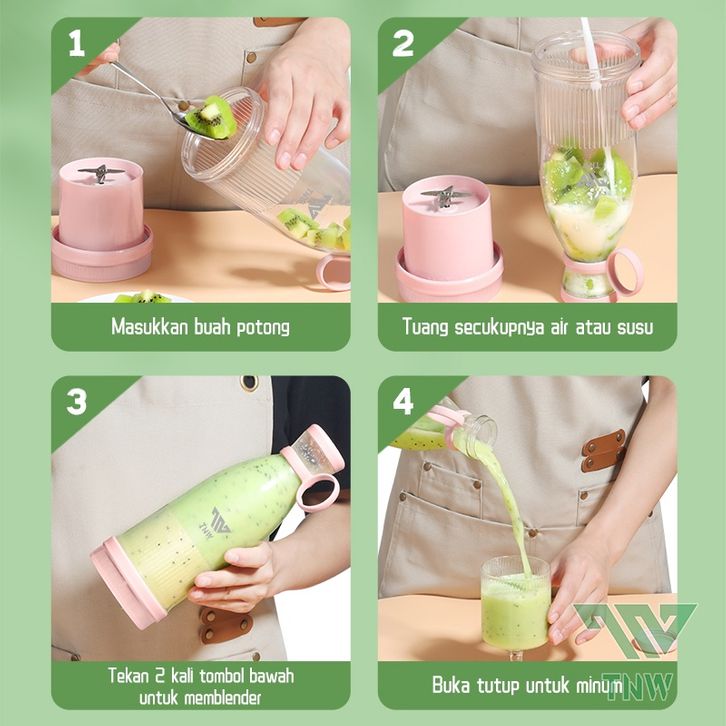 1

Masukkan buah potong

2

Tuang secukupnya air atau susu

3

TNW

Tekan 2 kali tombol bawah untuk memblender

4

Buka tutup untuk minum

TNW