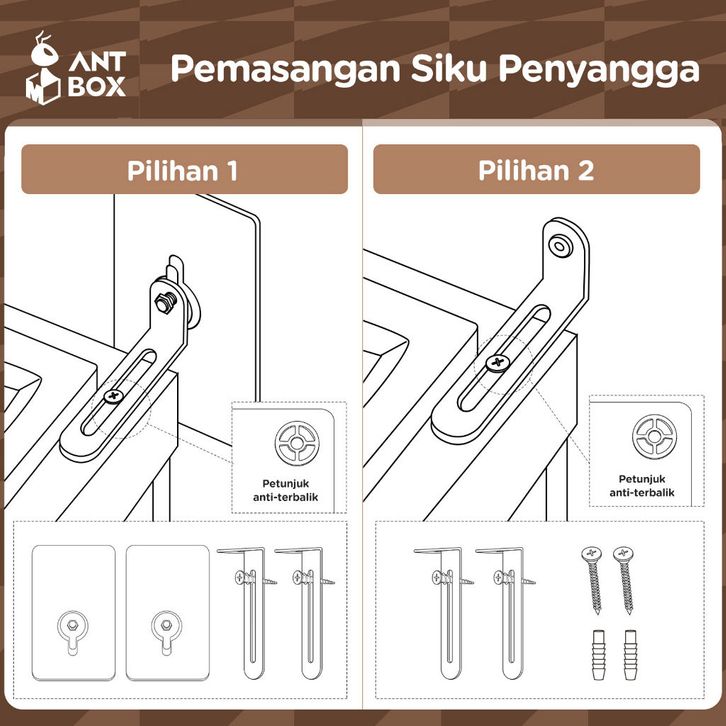 ANT BOX

Pemasangan Siku Penyangga

Pilihan 1

Petunjuk anti-terbalik

Pilihan 2

Petunjuk anti-terbalik