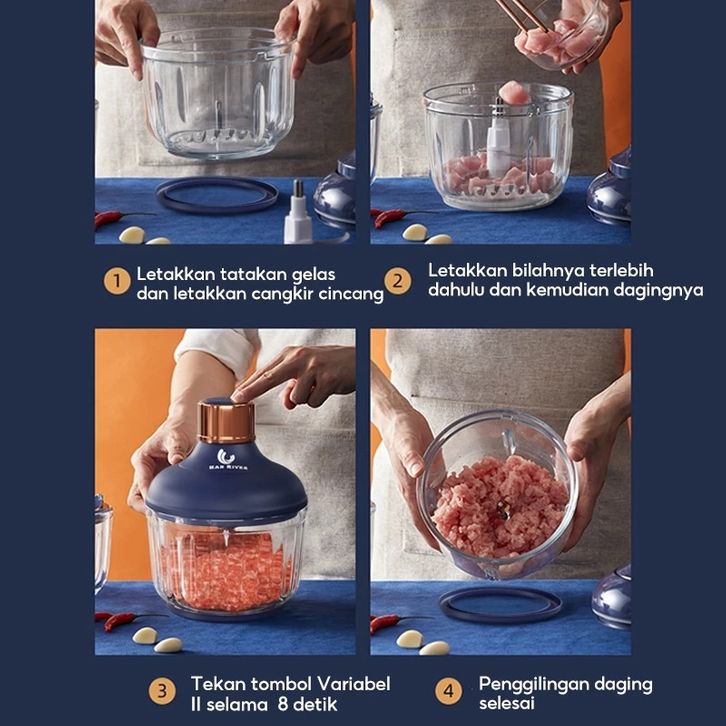 1 Letakkan tatakan gelas dan letakkan cangkir cincang

2 Letakkan bilahnya terlebih dahulu dan kemudian dagingnya

EAR RIVER

3 Tekan tombol Variabel II selama 8 detik

4 Penggilingan daging selesai