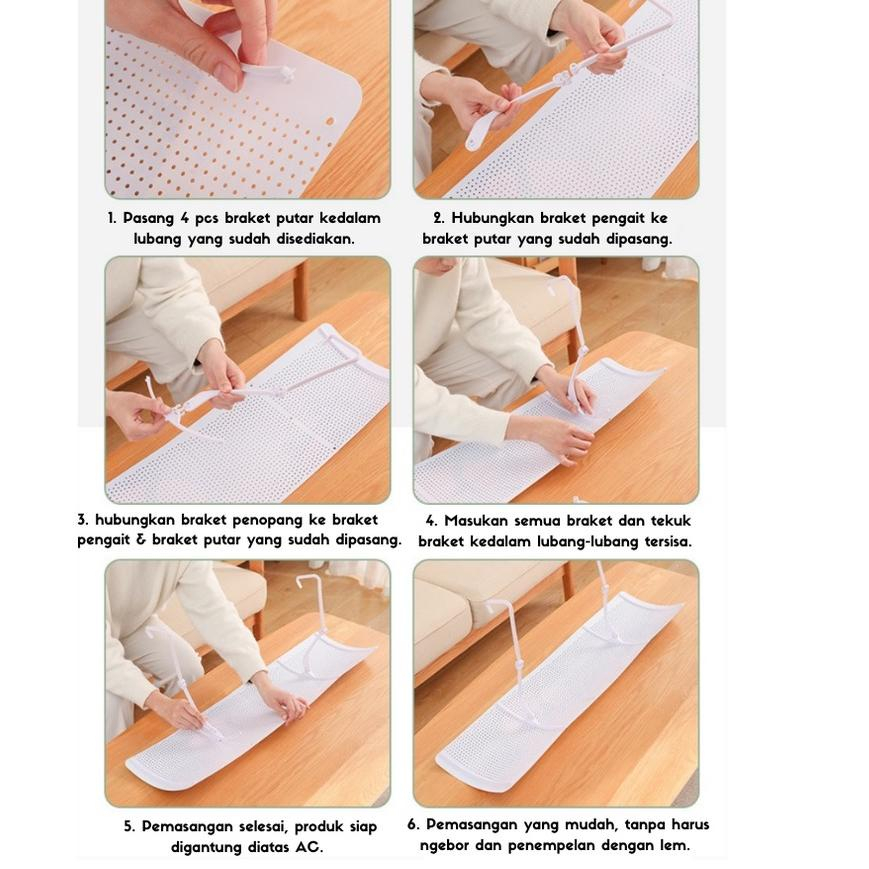 1. Pasang 4 pcs braket putar kedalam lubang yang sudah disediakan.

2. Hubungkan braket pengait ke braket putar yang sudah dipasang.

3. hubungkan braket penopang ke braket pengait & braket putar yang sudah dipasang.

4. Masukan semua braket dan tekuk braket kedalam lubang-lubang tersisa.

5. Pemasangan selesai, produk siap digantung diatas AC.

6. Pemasangan yang mudah, tanpa harus ngebor dan penempelan dengan lem.