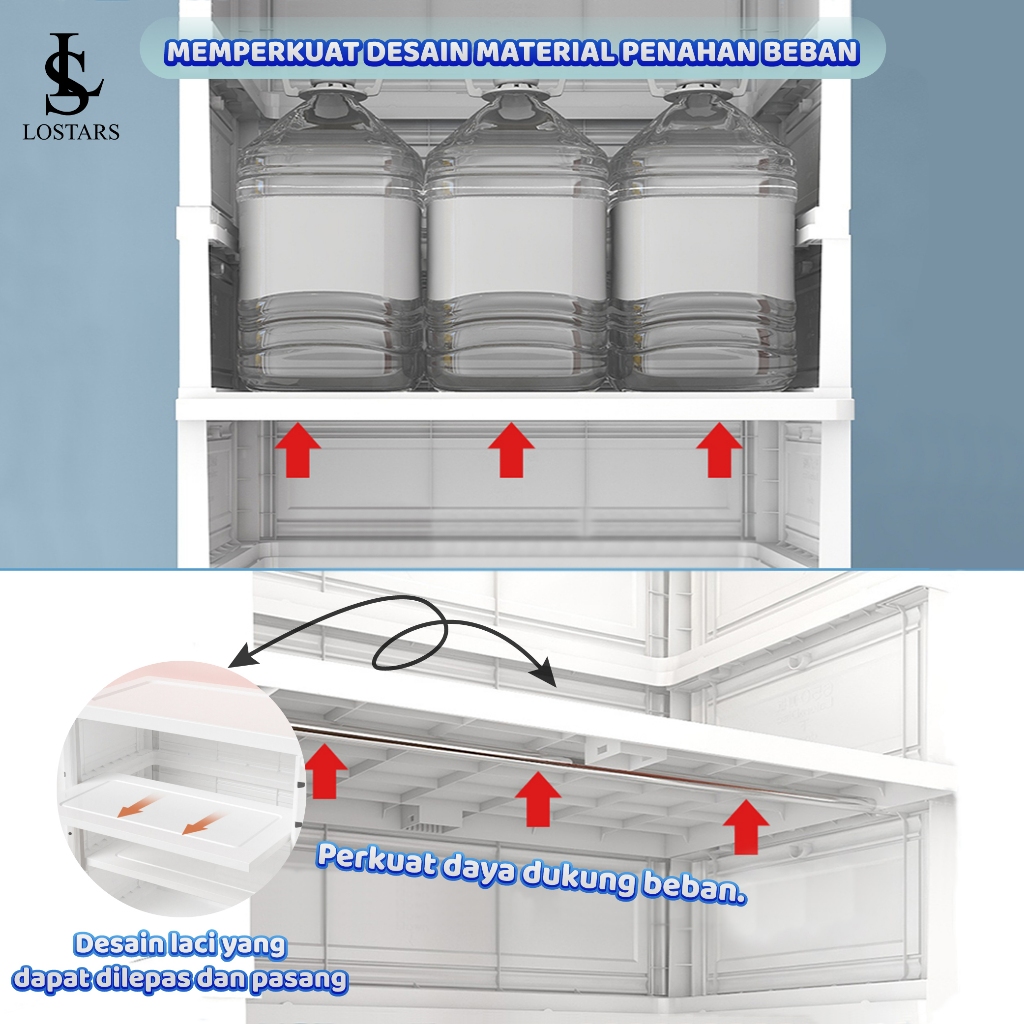 LS
LOSTARS

MEMPERKUAT DESAIN MATERIAL PENAHAN BEBAN

Perkuat daya dukung beban.

Desain laci yang dapat dilepas dan pasang