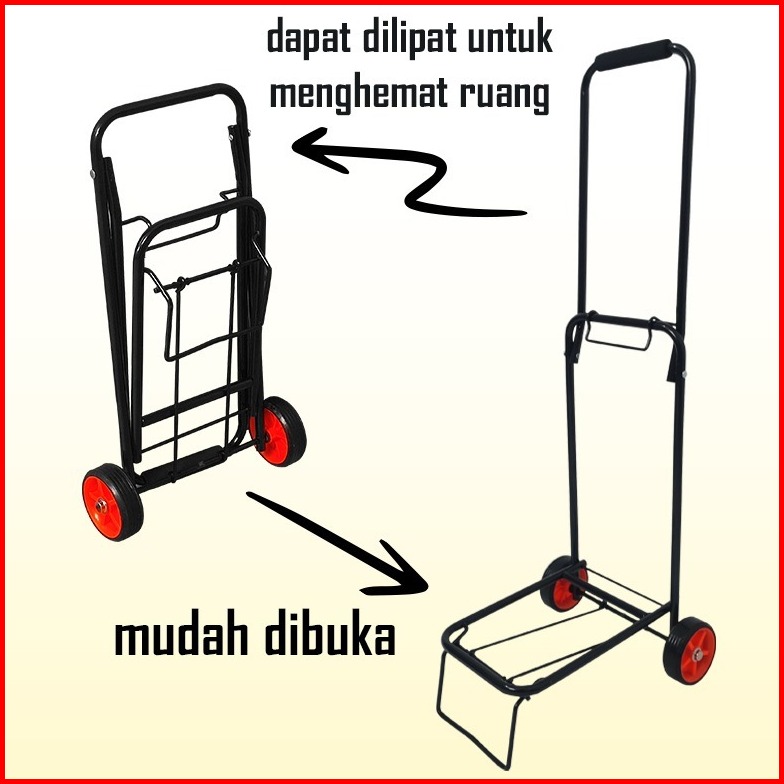 dapat dilipat untuk menghemat ruang

mudah dibuka