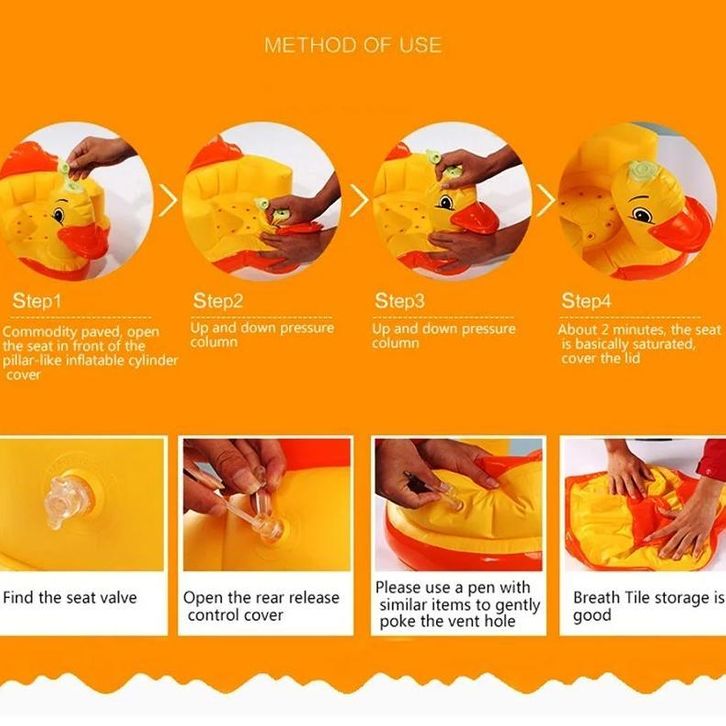 METHOD OF USE

Step1
Commodity paved, open the seat in front of the pillar-like inflatable cylinder cover

Step2
Up and down pressure column

Step3
Up and down pressure column

Step4
About 2 minutes, the seat is basically saturated, cover the lid

Find the seat valve

Open the rear release control cover

Please use a pen with similar items to gently poke the vent hole

Breath Tile storage is good