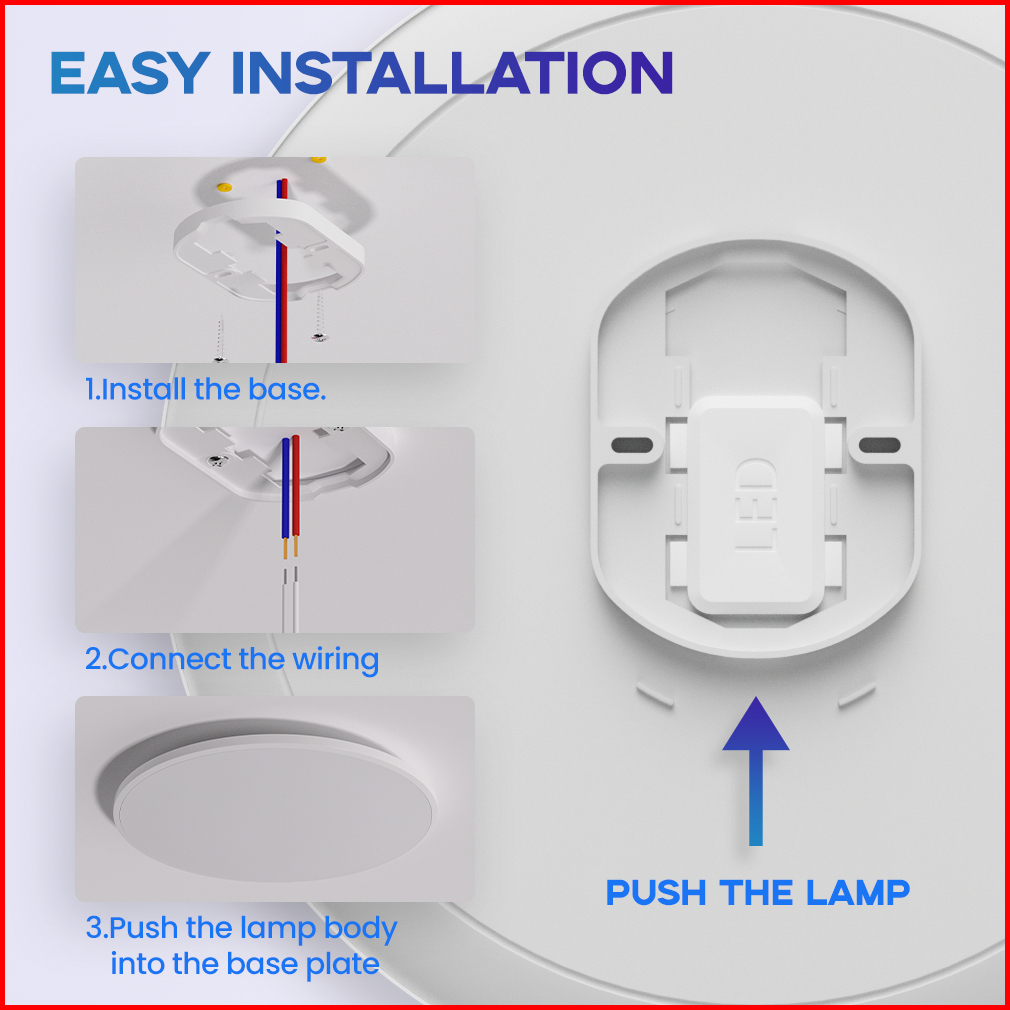 EASY INSTALLATION

1.Install the base.

2.Connect the wiring

3.Push the lamp body into the base plate

LED

PUSH THE LAMP