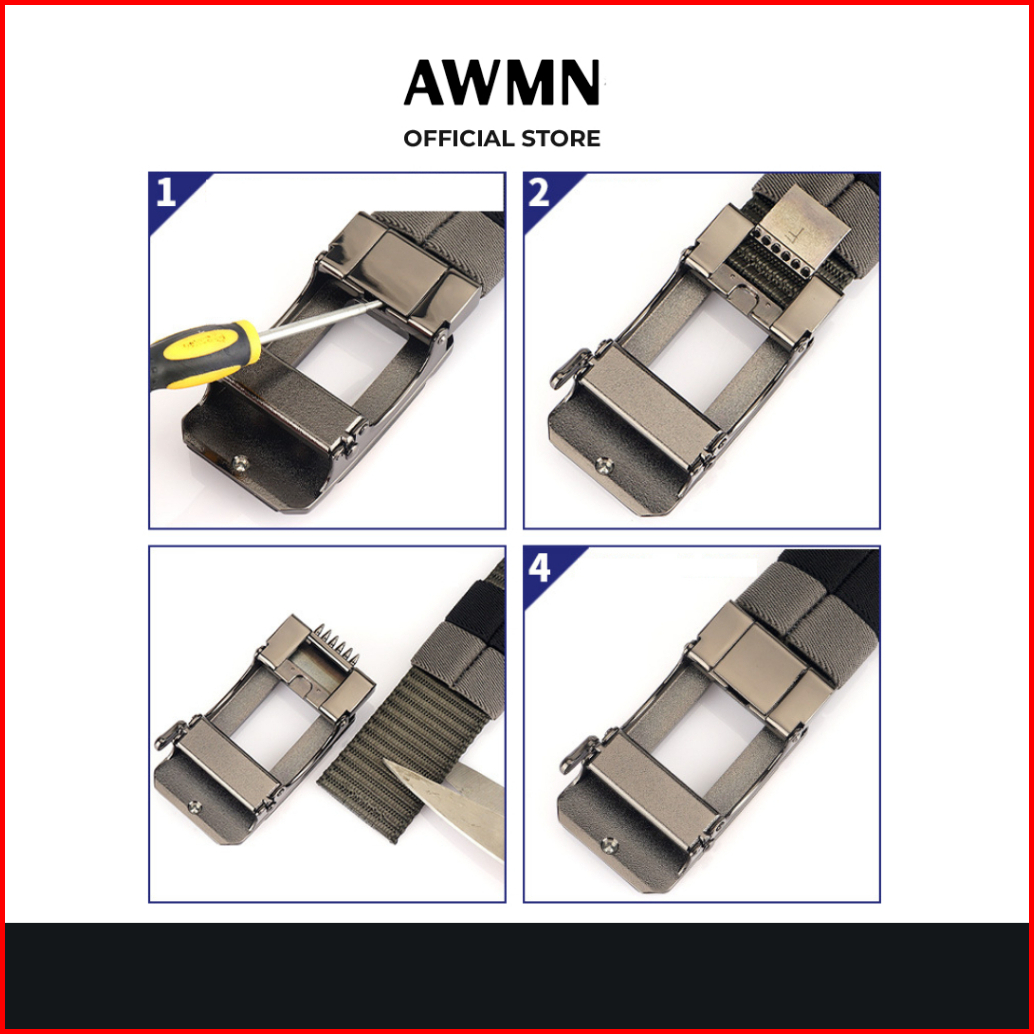 AWMN
OFFICIAL STORE

1

2

4