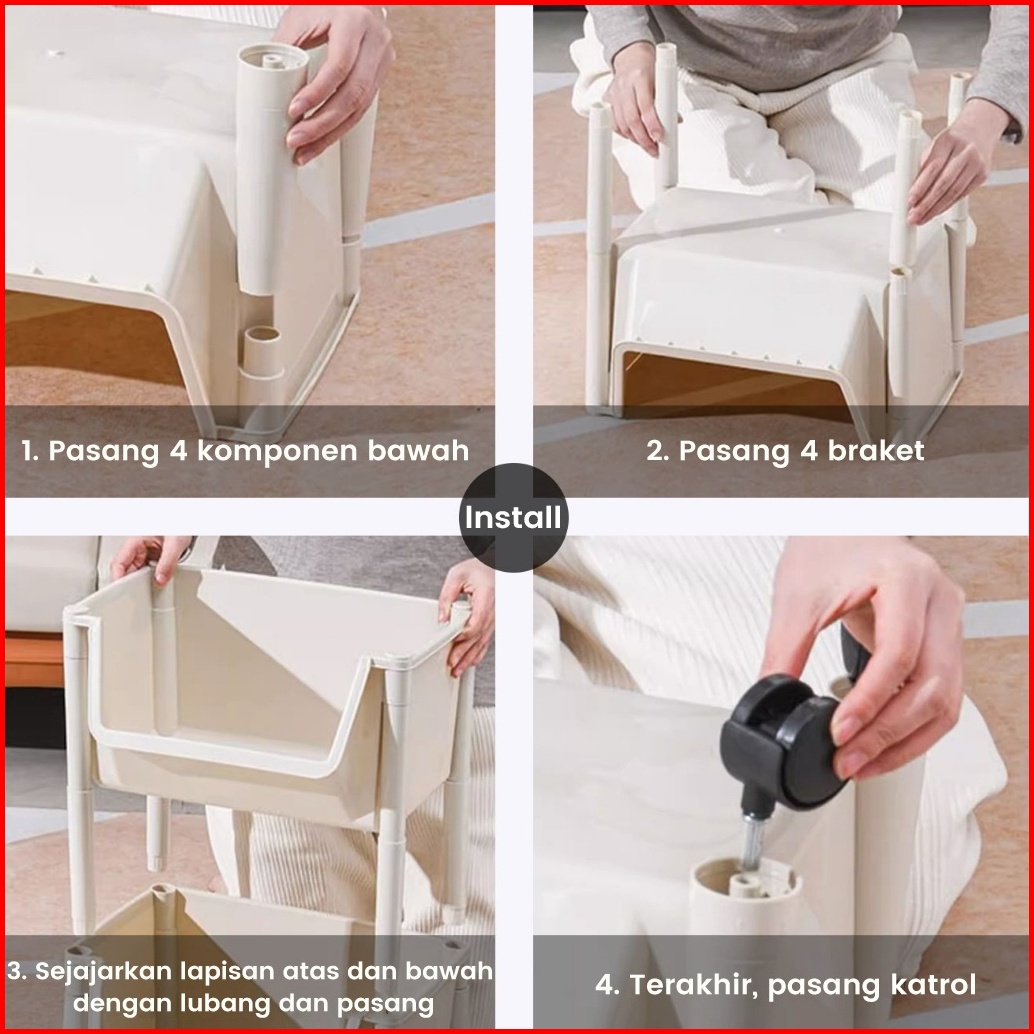 1. Pasang 4 komponen bawah

2. Pasang 4 braket

Install

3. Sejajarkan lapisan atas dan bawah dengan lubang dan pasang

4. Terakhir, pasang katrol