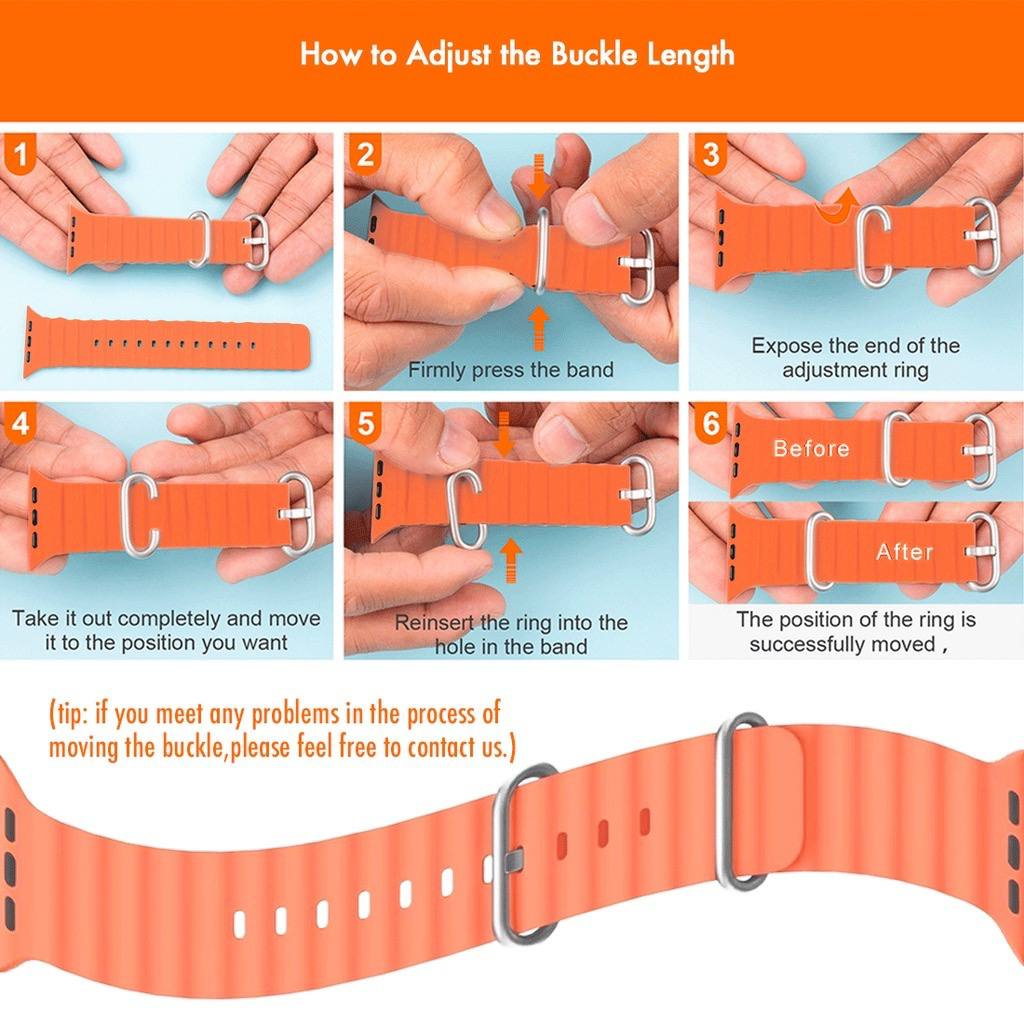 How to Adjust the Buckle Length

1

2

Firmly press the band

3

Expose the end of the adjustment ring

4

Take it out completely and move it to the position you want

5

Reinsert the ring into the hole in the band

6

Before

After

The position of the ring is successfully moved ,

(tip: if you meet any problems in the process of moving the buckle,please feel free to contact us.)