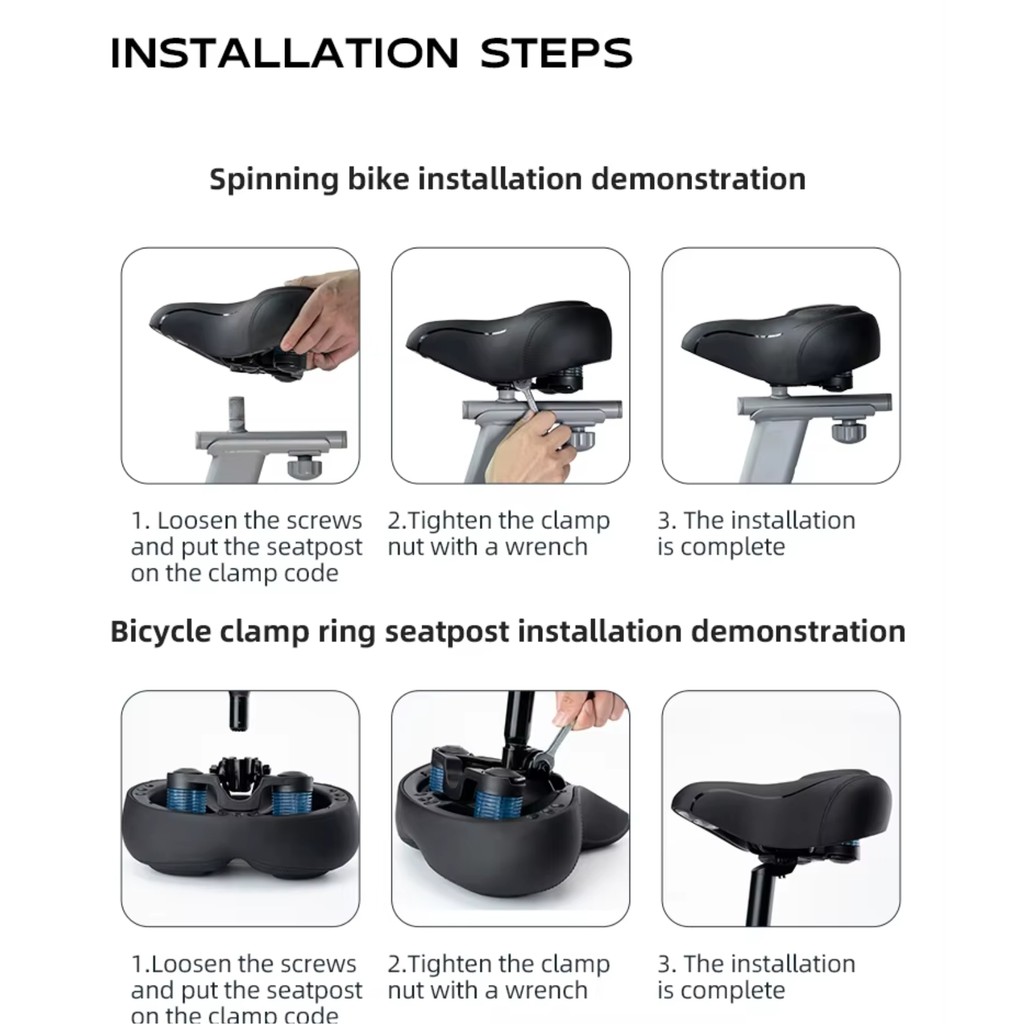 INSTALLATION STEPS

Spinning bike installation demonstration

1. Loosen the screws and put the seatpost on the clamp code

2.Tighten the clamp nut with a wrench

3. The installation is complete

Bicycle clamp ring seatpost installation demonstration

1.Loosen the screws and put the seatpost on the clamp code

2.Tighten the clamp nut with a wrench

3. The installation is complete