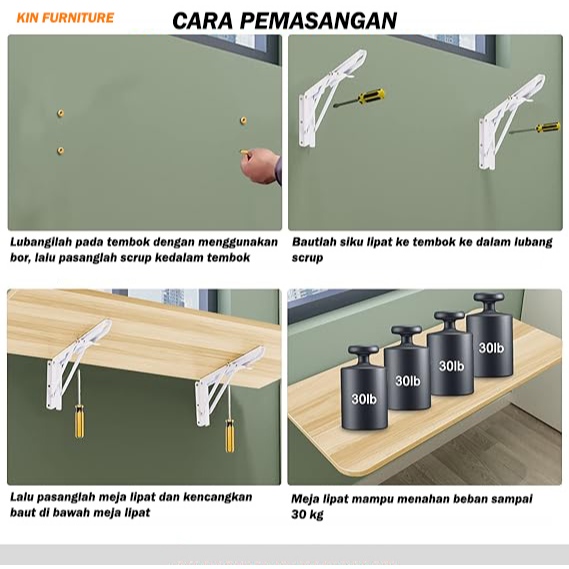 KIN FURNITURE

CARA PEMASANGAN

Lubangilah pada tembok dengan menggunakan bor, lalu pasanglah scrup kedalam tembok

Bautlah siku lipat ke tembok ke dalam lubang scrup

Lalu pasanglah meja lipat dan kencangkan baut di bawah meja lipat

30lb

30lb

30lb

30lb

Meja lipat mampu menahan beban sampai 30 kg