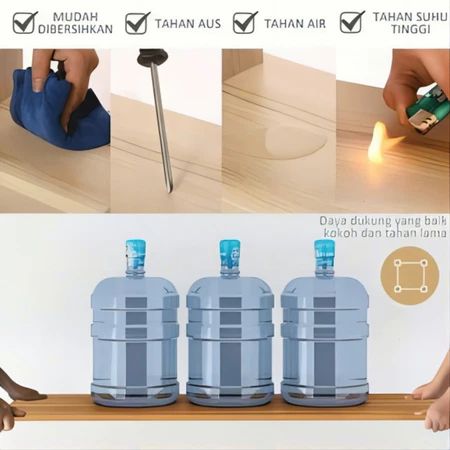 MUDAH DIBERSIHKAN

TAHAN AUS

TAHAN AIR

TAHAN SUHU TINGGI

Daya dukung yang baik kokoh dan tahan lama