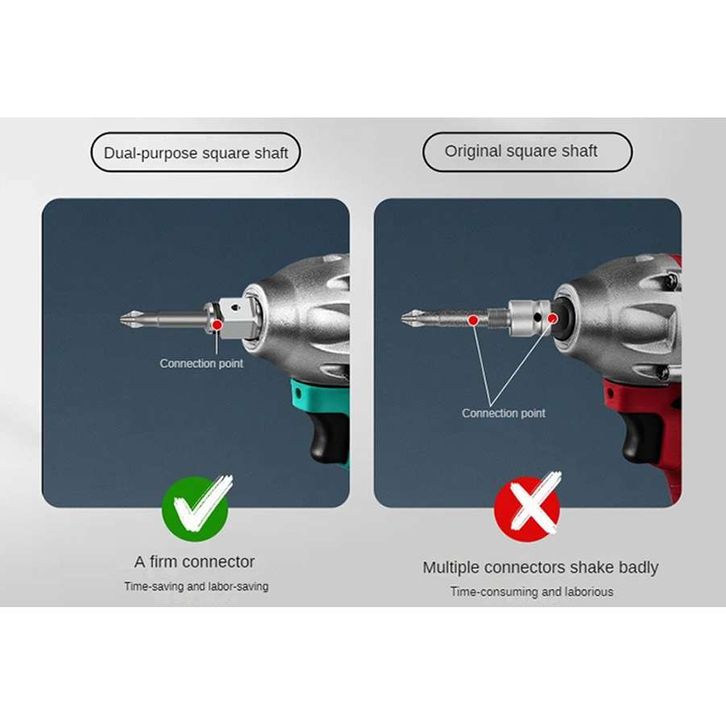 Dual-purpose square shaft

Connection point

A firm connector

Time-saving and labor-saving

Original square shaft

Connection point

Multiple connectors shake badly

Time-consuming and laborious