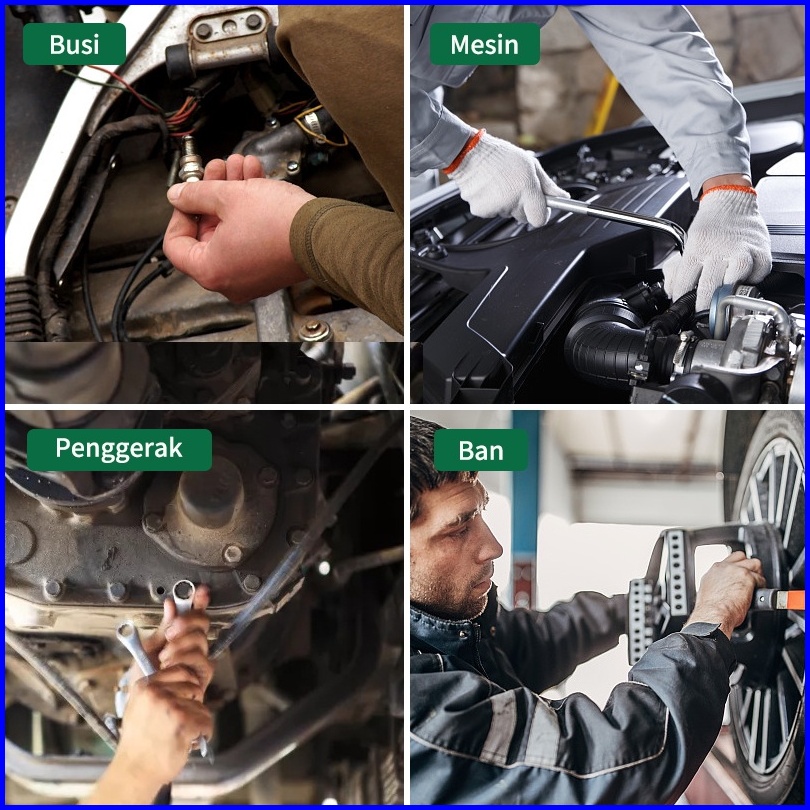 Busi

Mesin

Penggerak

Ban