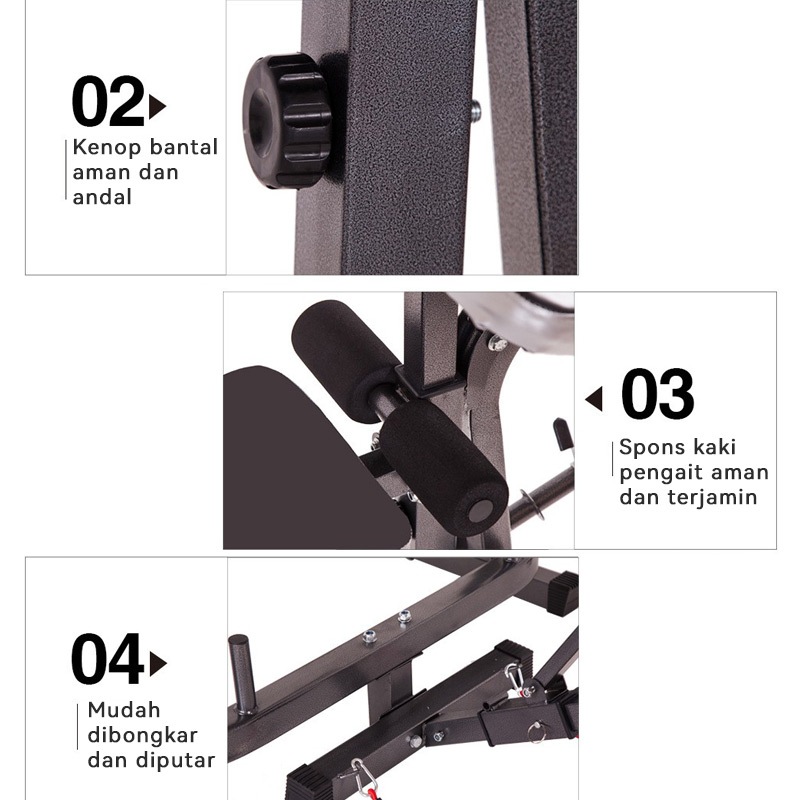 02

Kenop bantal aman dan andal

03

Spons kaki pengait aman dan terjamin

04

Mudah dibongkar dan diputar