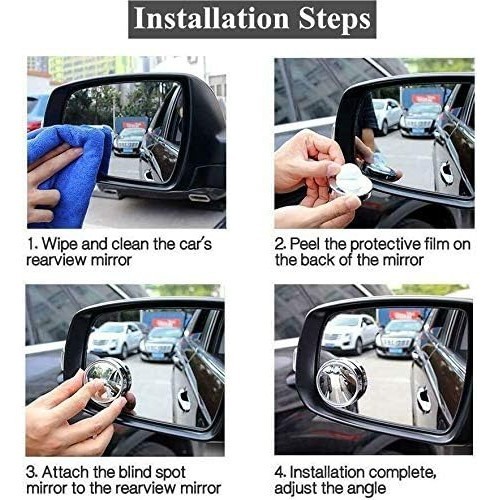 Installation Steps

1. Wipe and clean the car's rearview mirror

2. Peel the protective film on the back of the mirror

3. Attach the blind spot mirror to the rearview mirror

4. Installation complete, adjust the angle