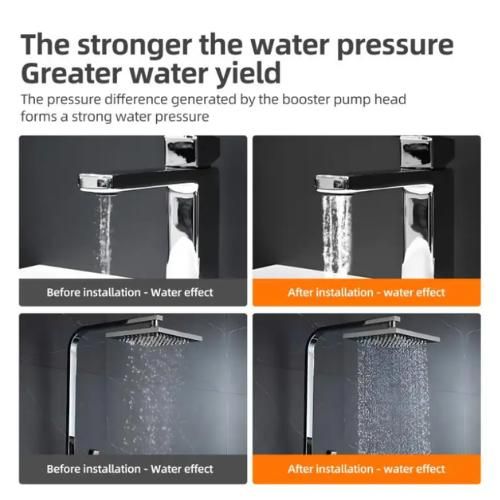 The stronger the water pressure
Greater water yield

The pressure difference generated by the booster pump head forms a strong water pressure

Before installation - Water effect

After installation - water effect

Before installation - Water effect

After installation - water effect