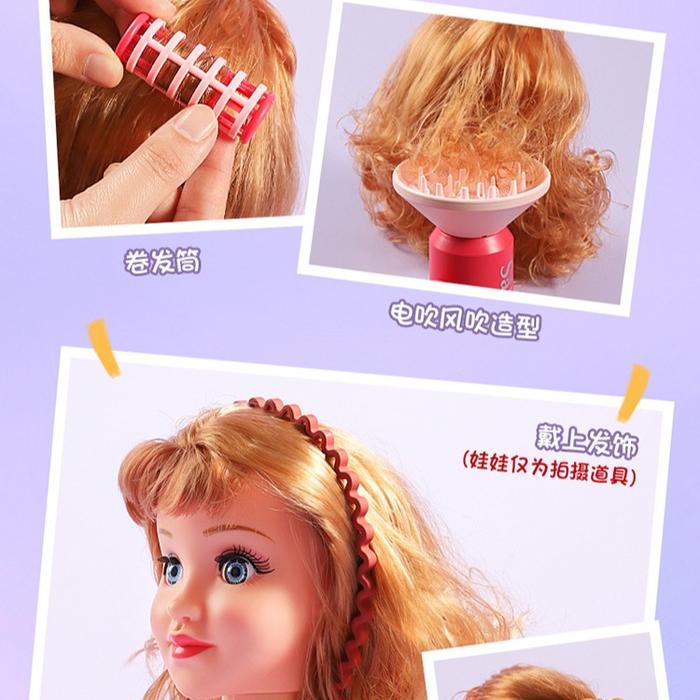 卷发筒

电吹风吹造型

戴上发饰
(娃娃仅为拍摄道具)